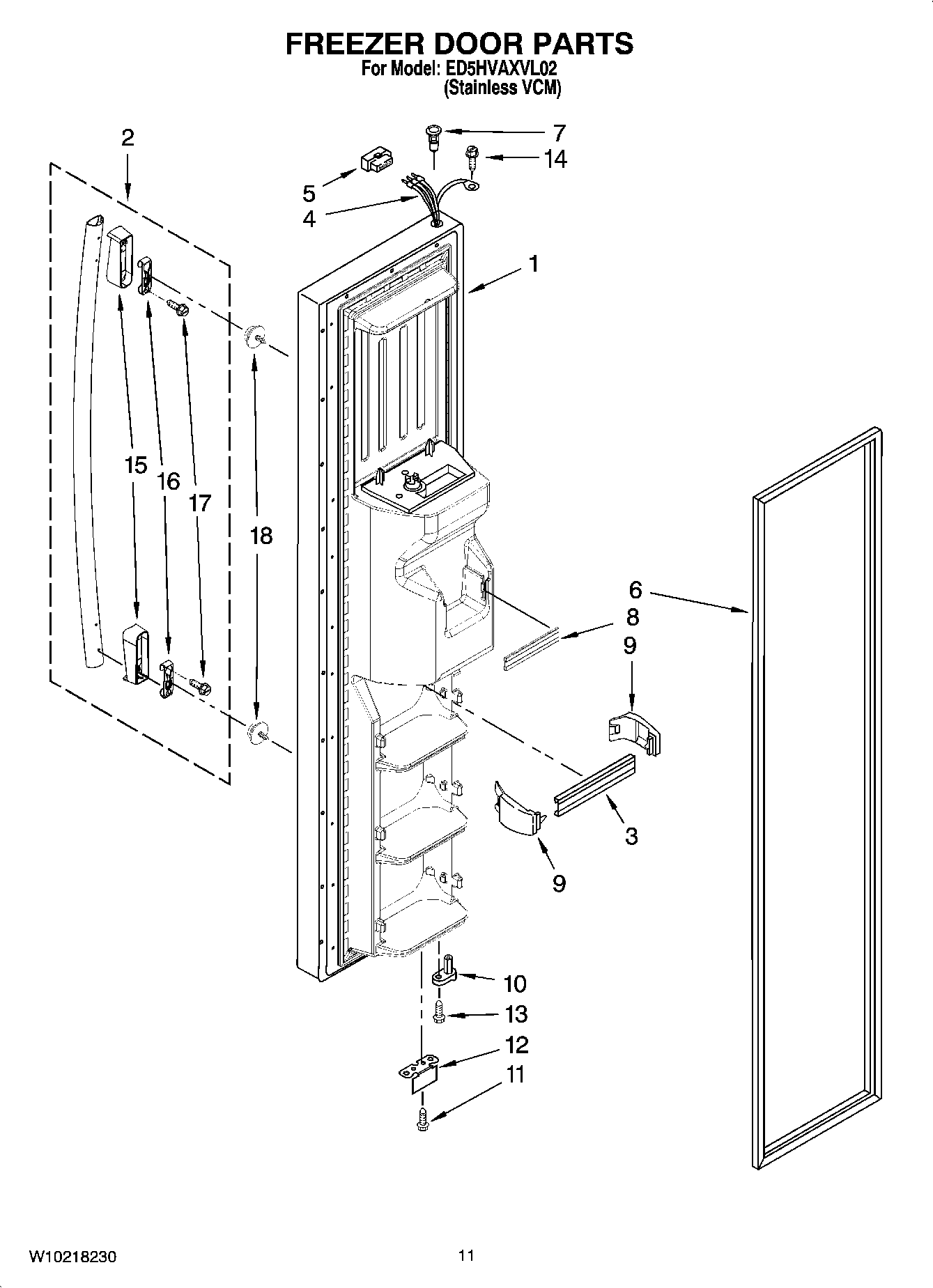 FREEZER DOOR PARTS
For Model: ED5HVAXVL02
(Stainless VCM)

2
7
14
5
4
1
15
16
17
18
6
8
9
3
9
10
13
12
11

W10218230
11