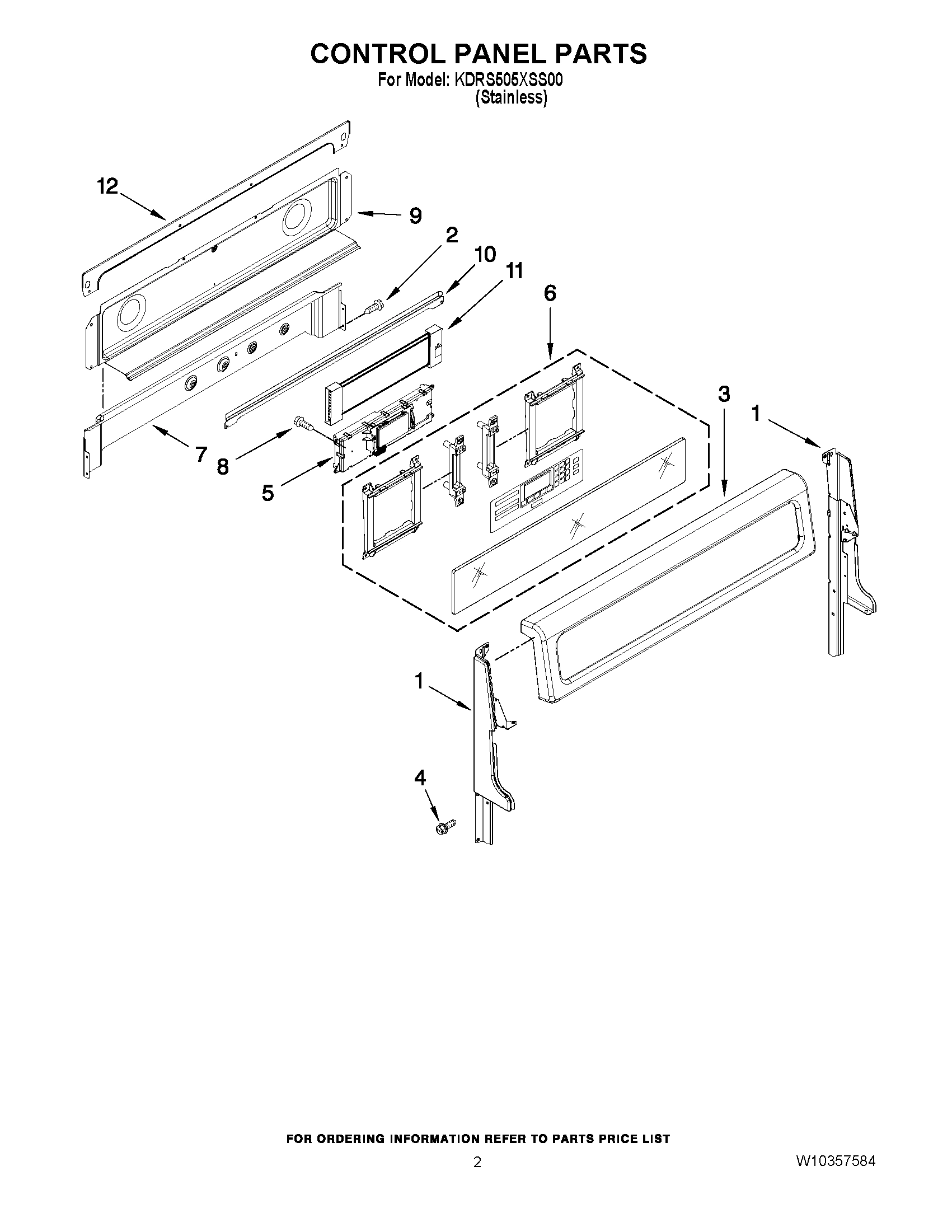 CONTROL PANEL PARTS

For Model: KDRS505XSS00
(Stainless)

12

9

2

10

11

6

3

1

7

8

5

1

4

FOR ORDERING INFORMATION REFER TO PARTS PRICE LIST

2

W10357584