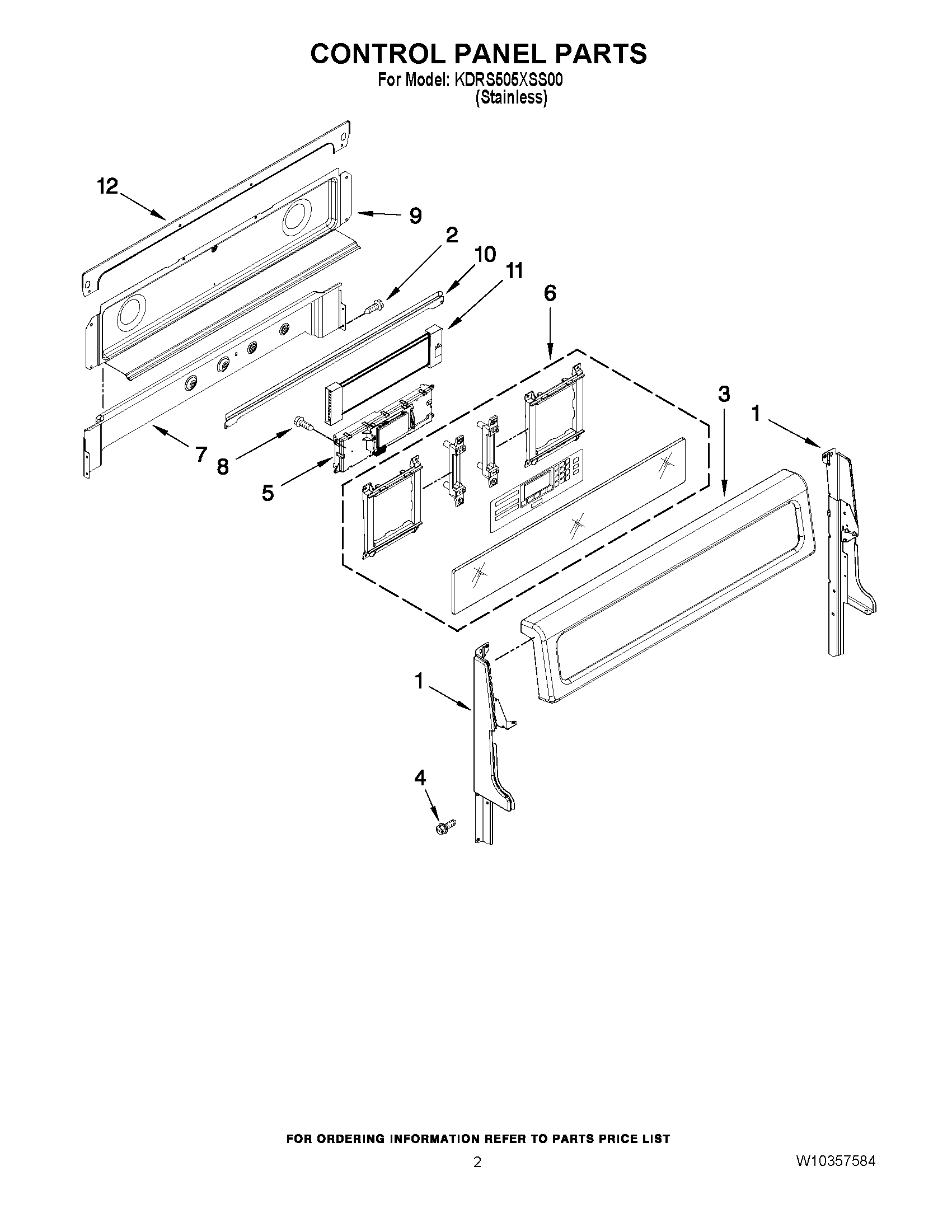 CONTROL PANEL PARTS
For Model: KDRS505XSS00
(Stainless)

12
9
2
10
11
6
3
1
7
8
5
1
4

FOR ORDERING INFORMATION REFER TO PARTS PRICE LIST

2

W10357584