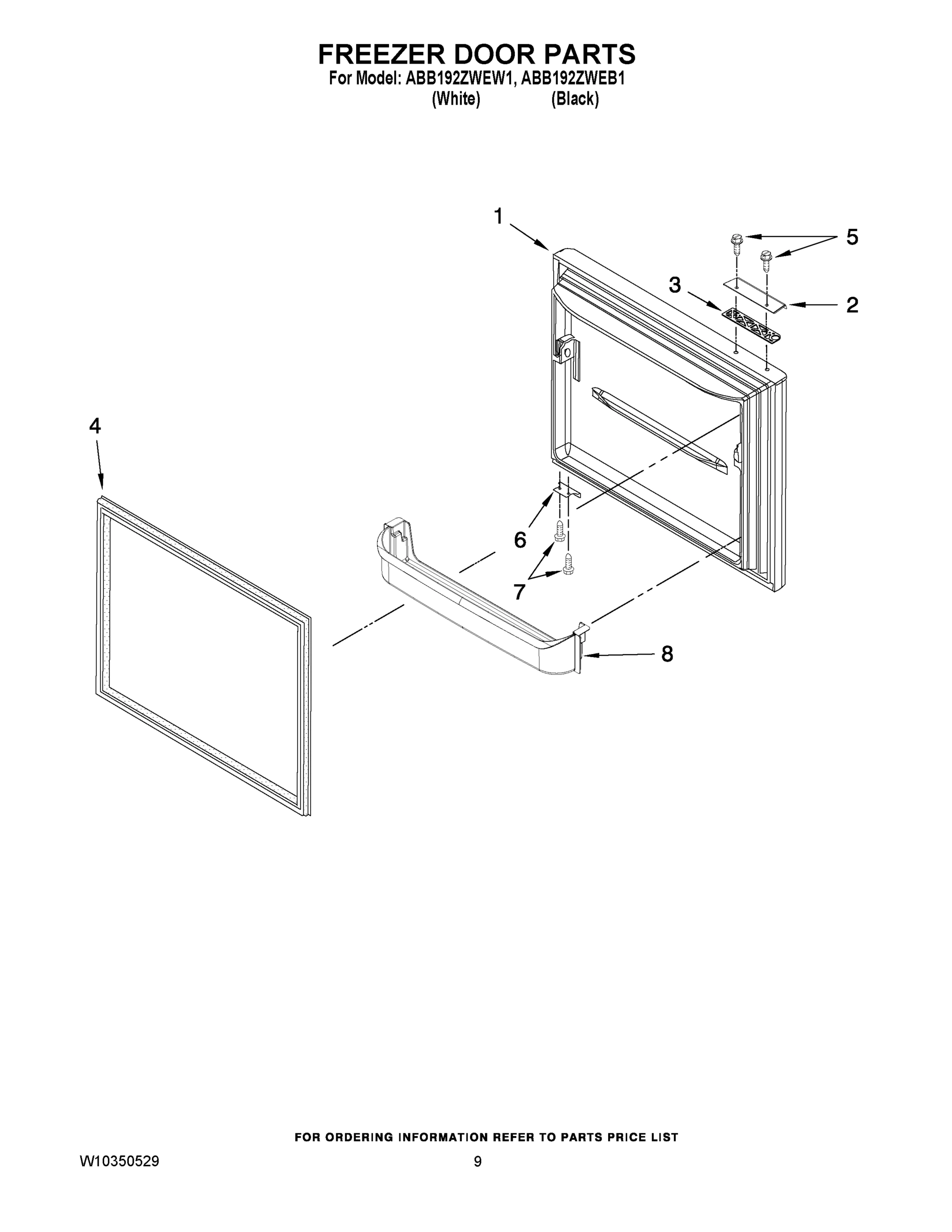 FREEZER DOOR PARTS
For Model: ABB192ZWEW1, ABB192ZWEB1
(White) (Black)

1
5
3
2
4
6
7
8

FOR ORDERING INFORMATION REFER TO PARTS PRICE LIST

W10350529

9