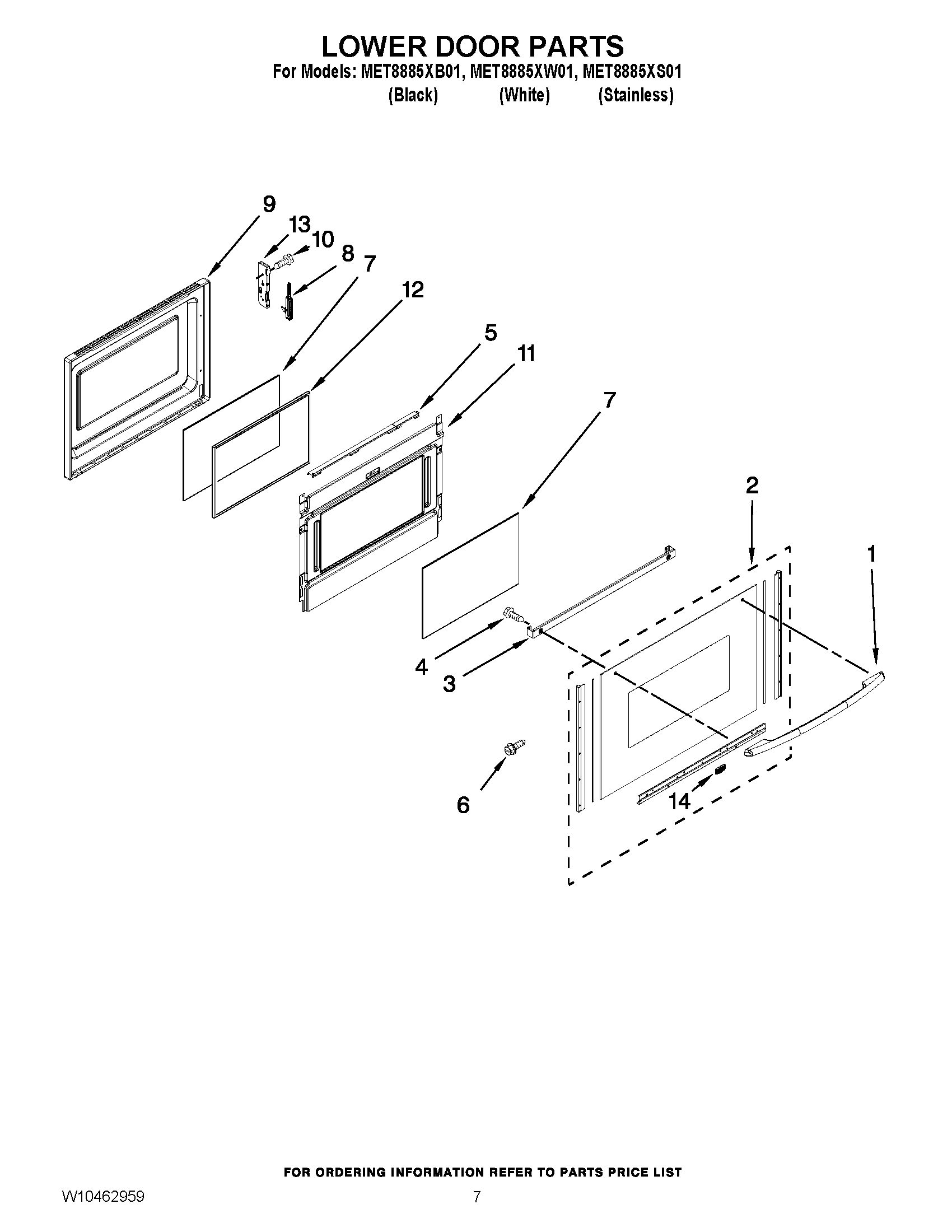 LOWER DOOR PARTS

For Models: MET8885XB01, MET8885XW01, MET8885XS01
(Black) (White) (Stainless)

9
13
10
8
7
12
5
11
7
2
1
4
3
6
14

FOR ORDERING INFORMATION REFER TO PARTS PRICE LIST

W10462959

7