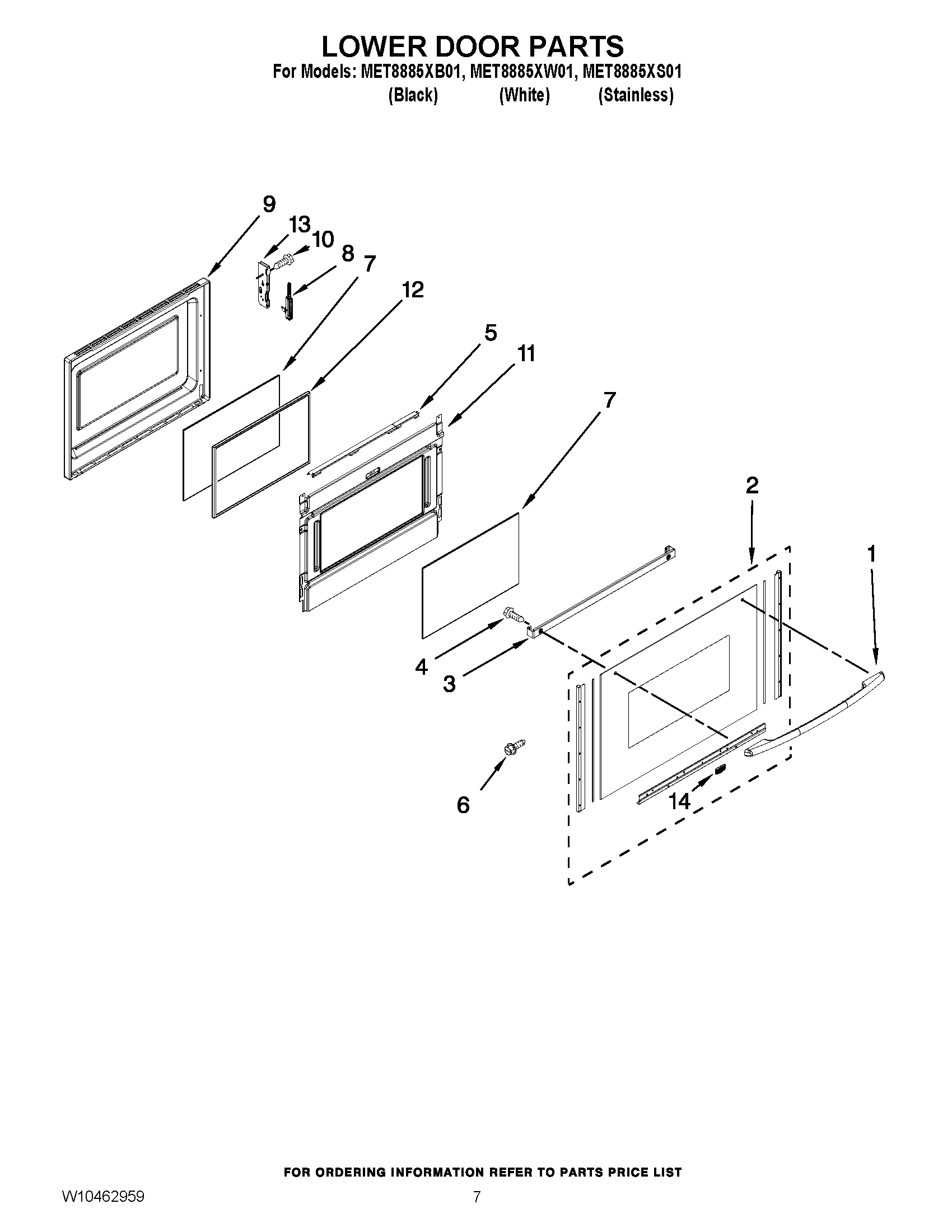 LOWER DOOR PARTS
For Models: MET8885XB01, MET8885XW01, MET8885XS01
(Black) (White) (Stainless)

9
13
10
8
7
12
5
11
7
2
1
4
3
6
14

FOR ORDERING INFORMATION REFER TO PARTS PRICE LIST

W10462959

7