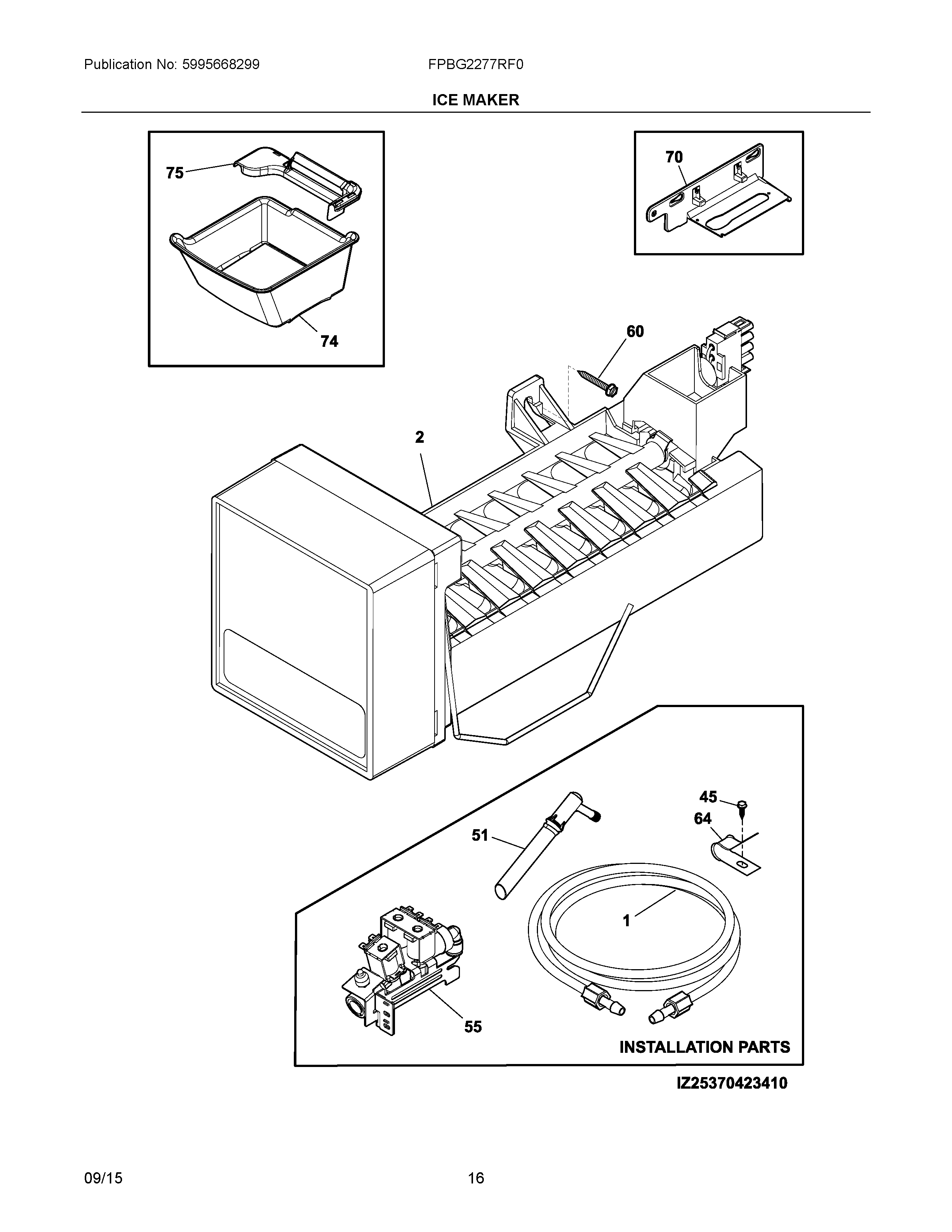 Publication No: 5995668299

FPBG2277RF0

ICE MAKER

75

74

70

60

2

45

64

51

1

55

INSTALLATION PARTS

IZ25370423410

09/15

16