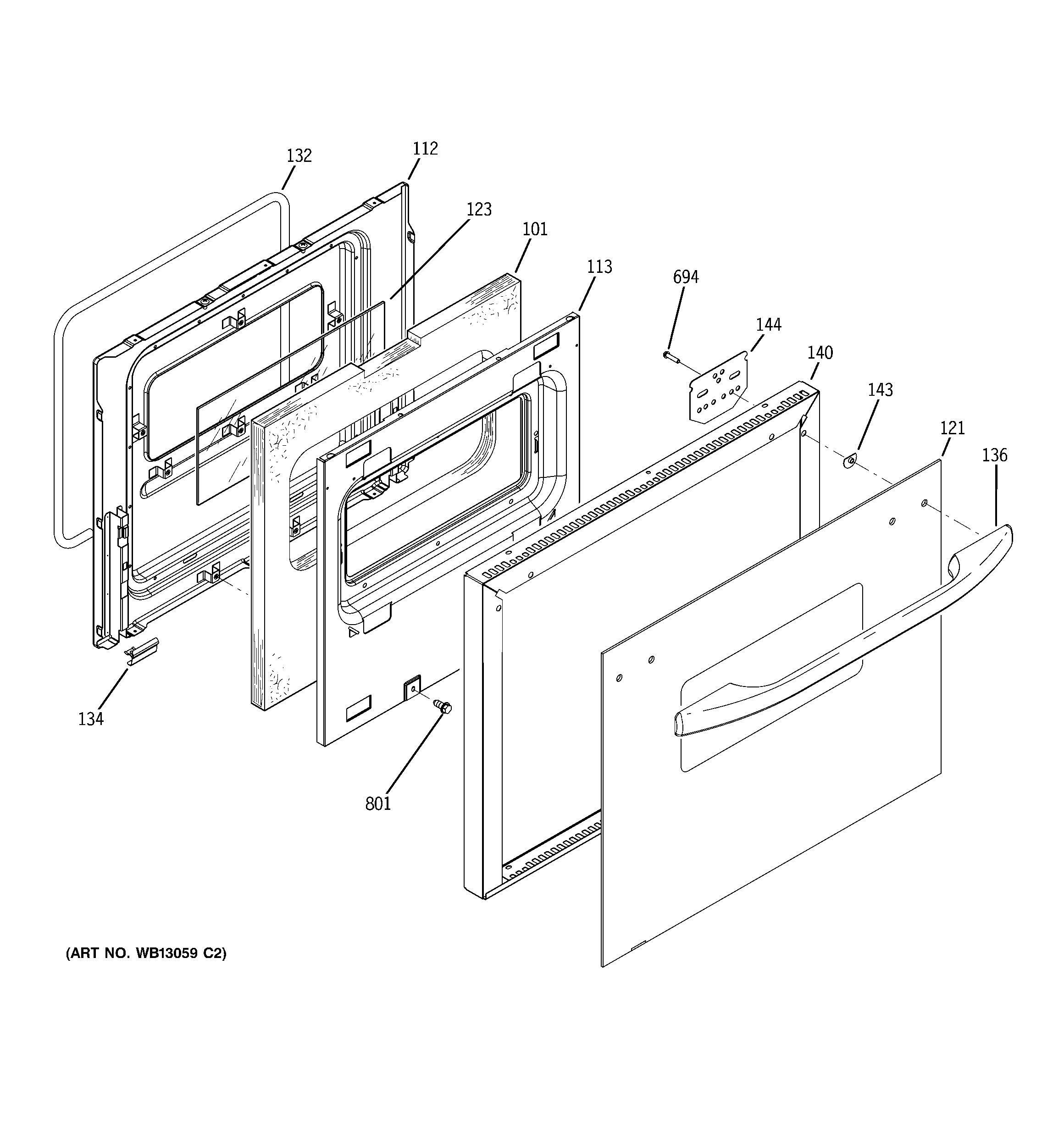 132
112
123
101
113
694
144
140
143
121
136
134
801
(ART NO. WB13059 C2)