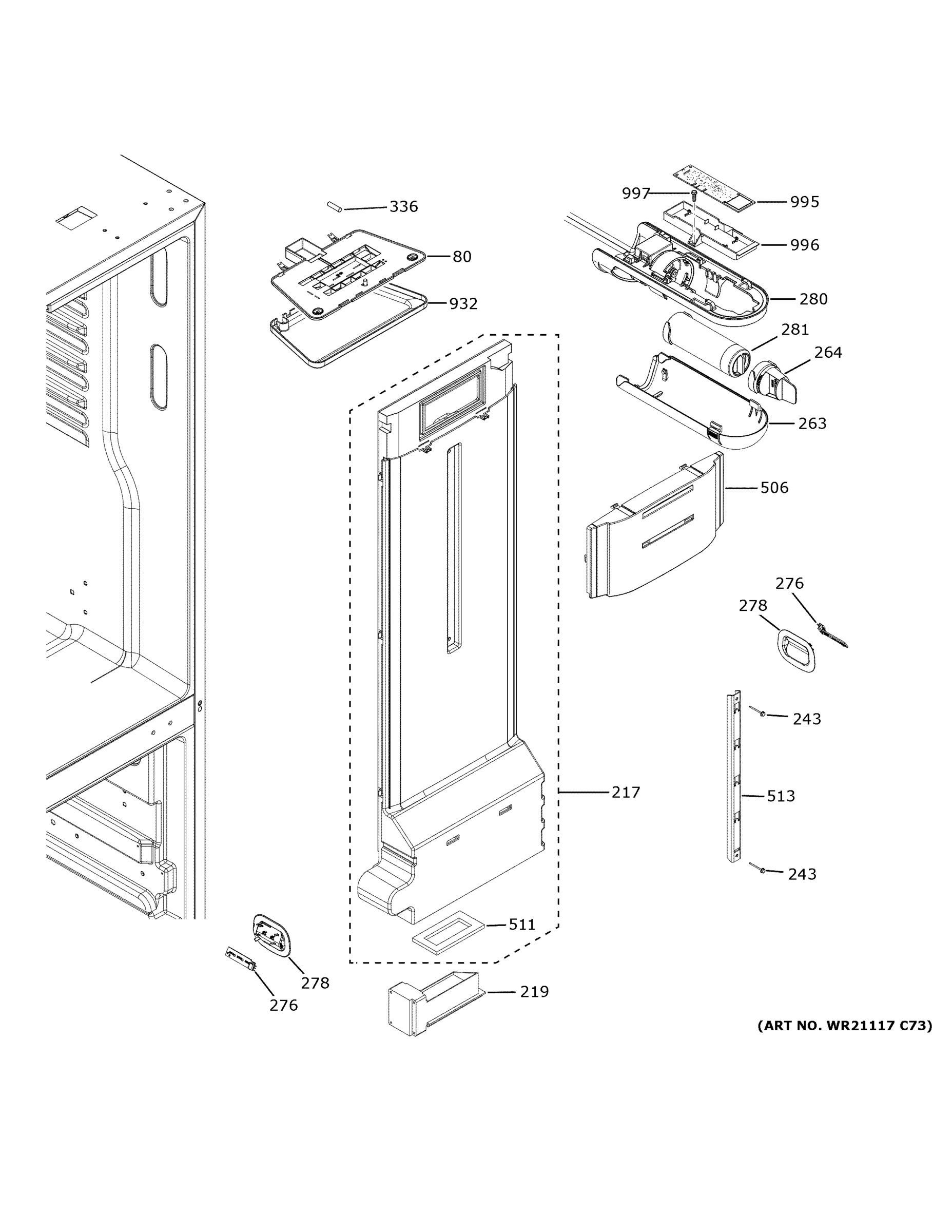 336
80
932
997
995
996
280
281
264
263
506
276
278
243
513
243
217
511
278
276
219
(ART NO. WR21117 C73)