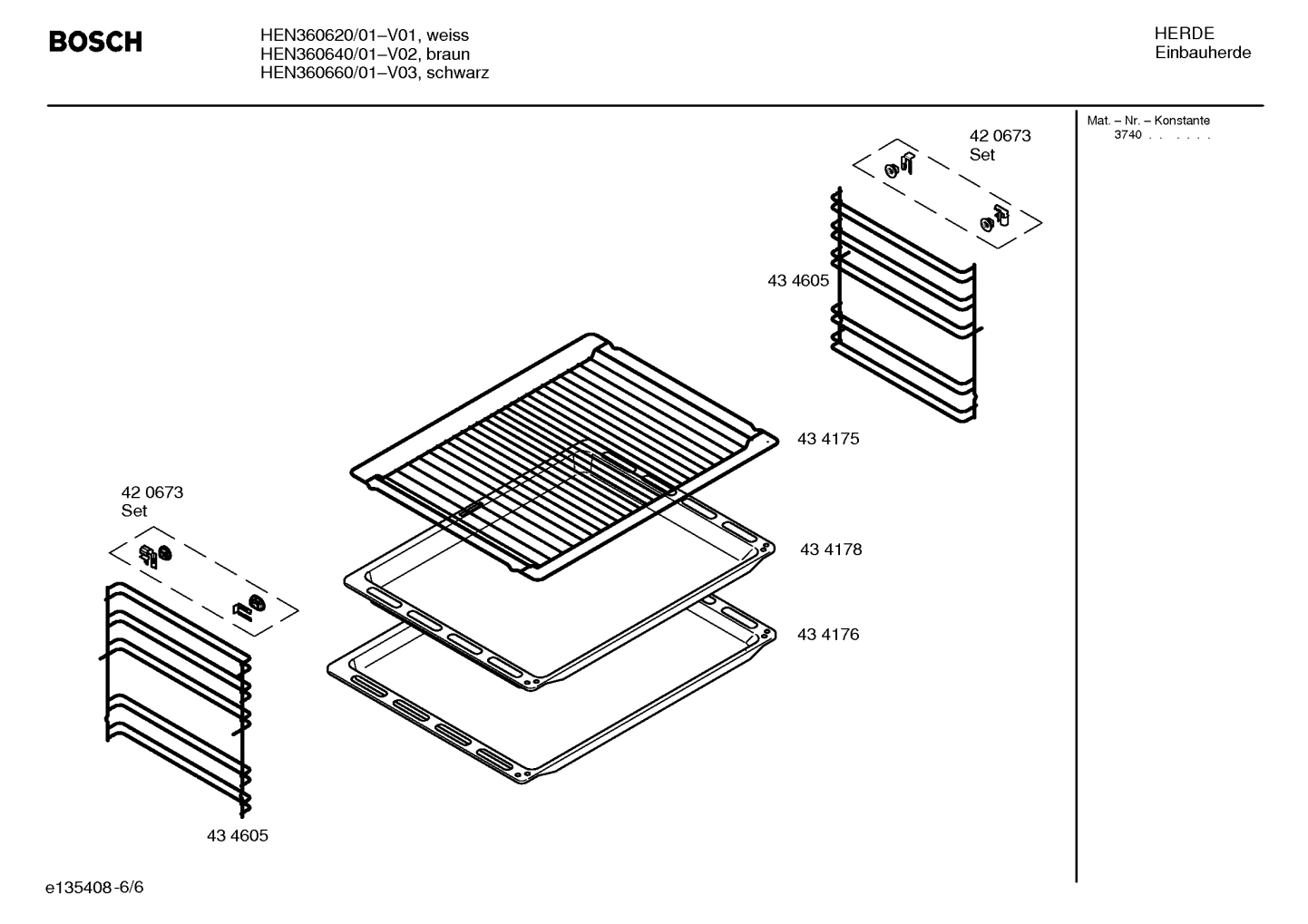 BOSCH

HEN360620/01–V01, weiss
HEN360640/01–V02, braun
HEN360660/01–V03, schwarz

HERDE
Einbauherde

Mat. – Nr. – Konstante
3740 . . . . . .

42 0673
Set

43 4605

43 4175

42 0673
Set

43 4178

43 4176

43 4605

e135408-6/6