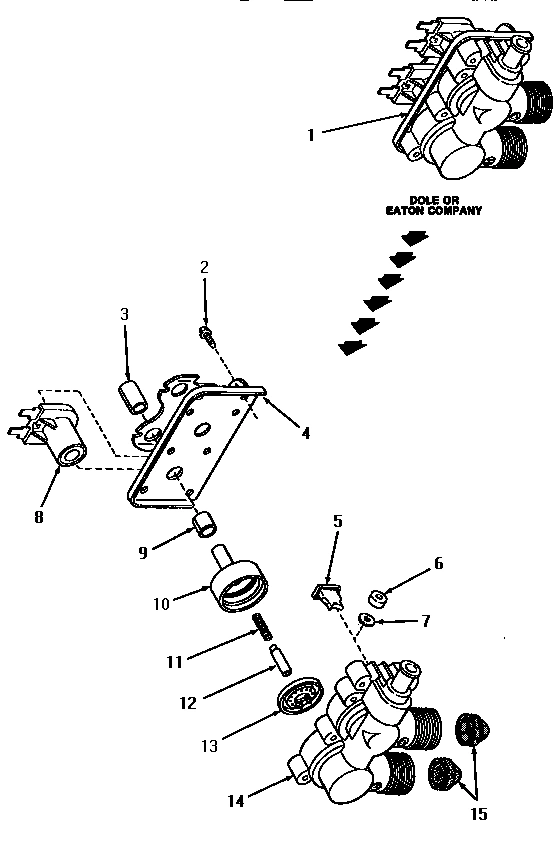 1

DOLE OR
EATON COMPANY

2

3

4

8

9

5

6

7

10

11

12

13

14

15