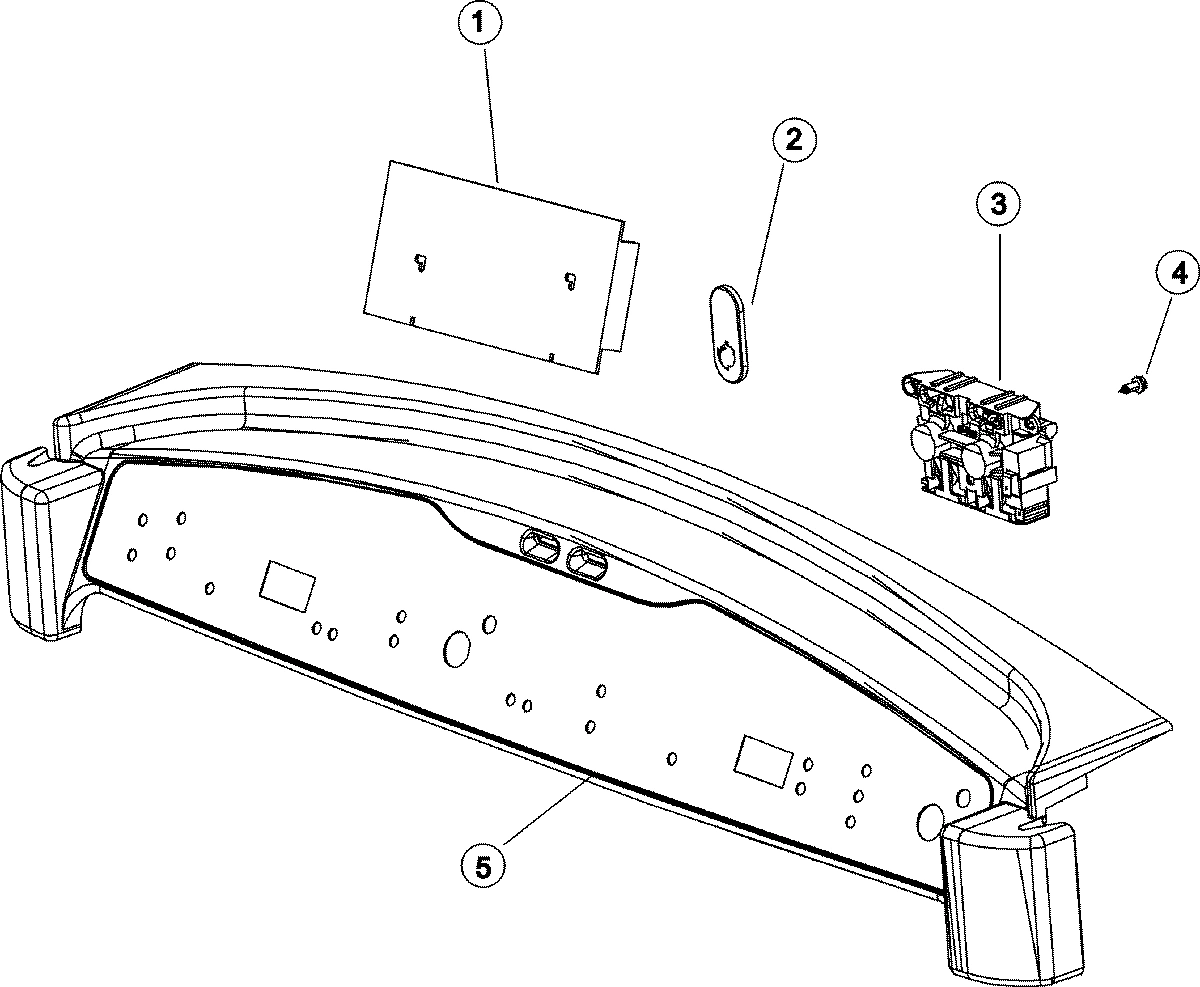 1
2
3
4
5