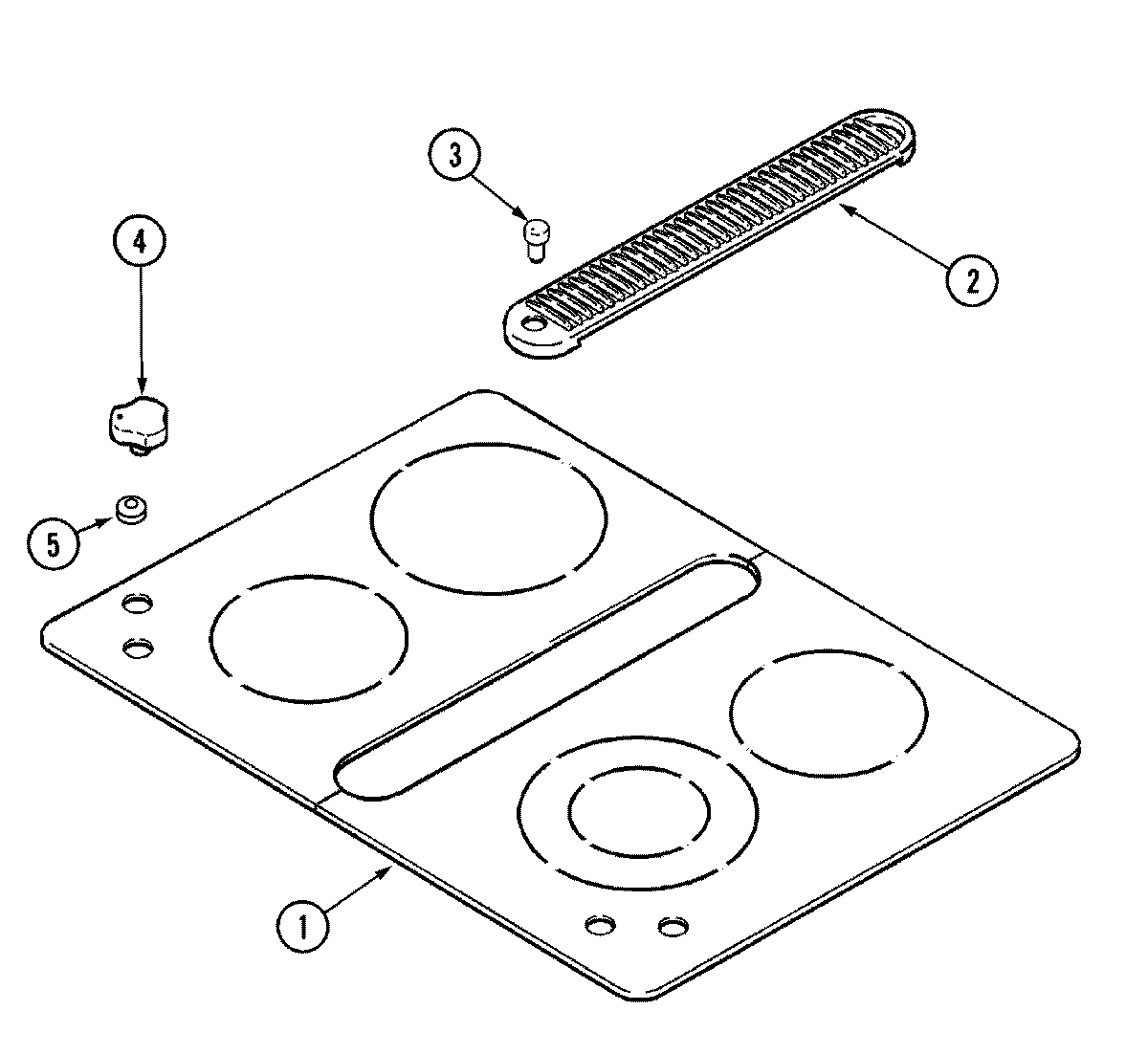 3
4
2
5
1