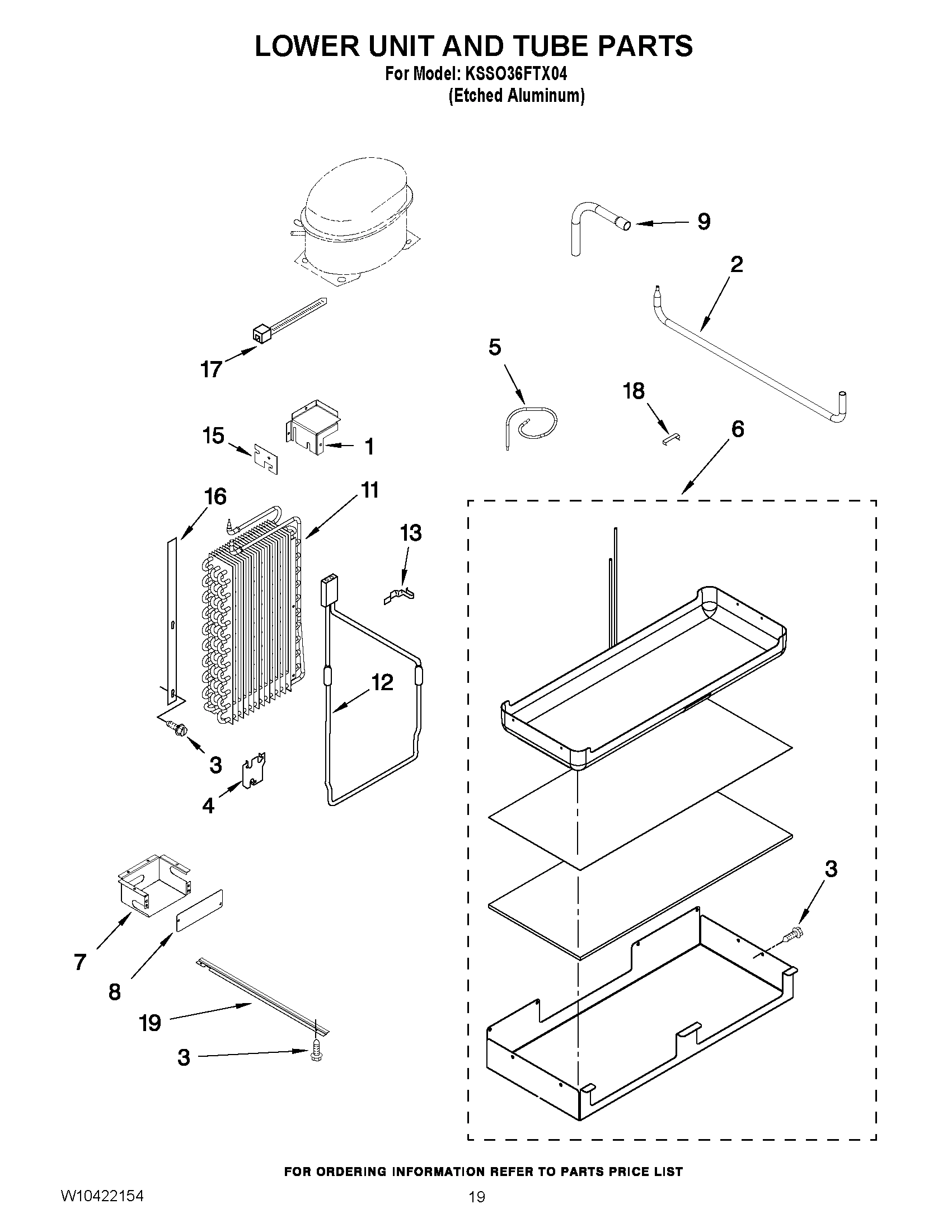 LOWER UNIT AND TUBE PARTS
For Model: KSSO36FTX04
(Etched Aluminum)

9
2
17
5
18
6
15
1
16
11
13
12
3
4
3
7
8
19
3

FOR ORDERING INFORMATION REFER TO PARTS PRICE LIST

W10422154

19