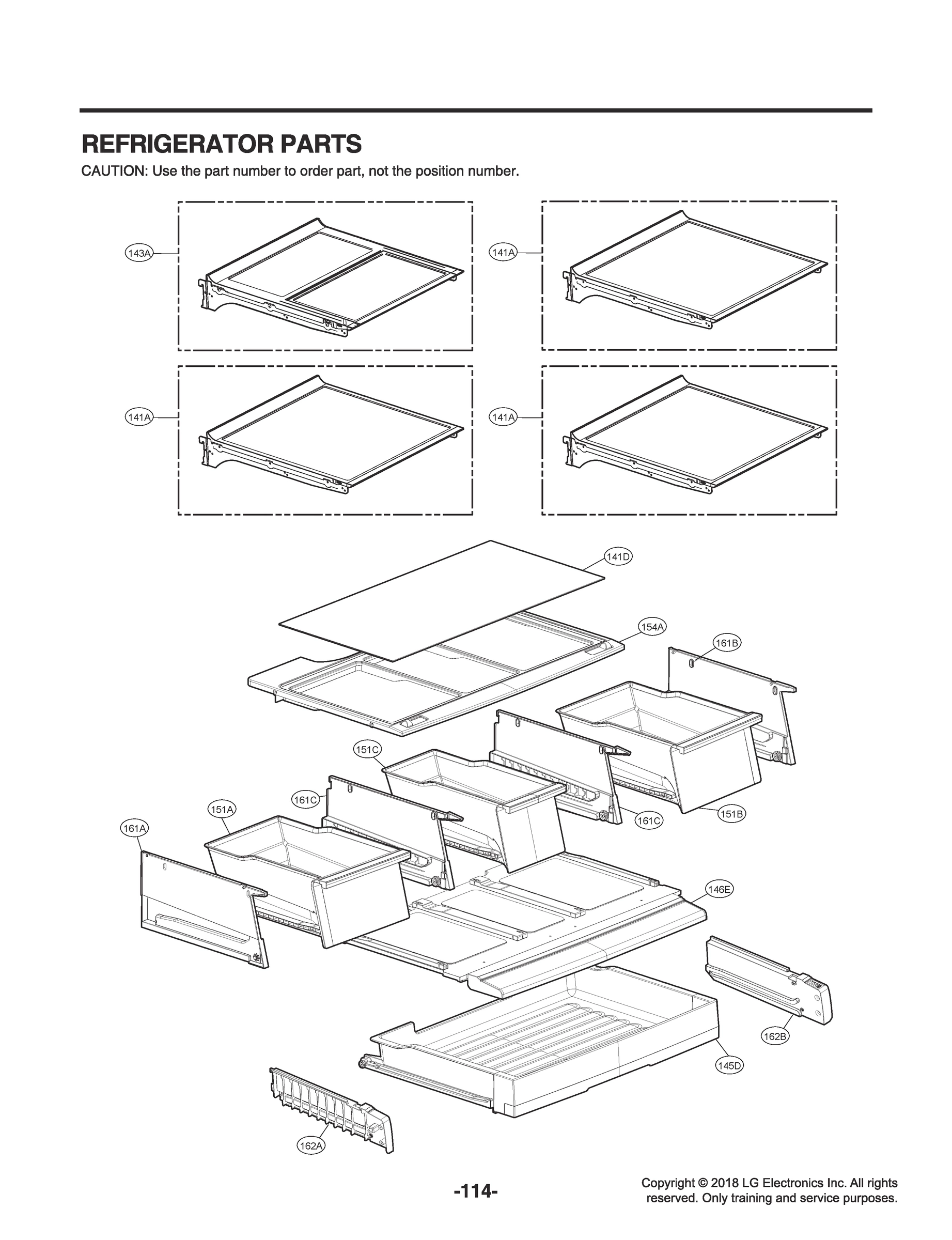 REFRIGERATOR PARTS

CAUTION: Use the part number to order part, not the position number.

143A

141A

141A

141A

141D

154A

161B

151C

161C

151A

161A

161C

151B

146E

162B

145D

162A

-114-

Copyright © 2018 LG Electronics Inc. All rights reserved. Only training and service purposes.