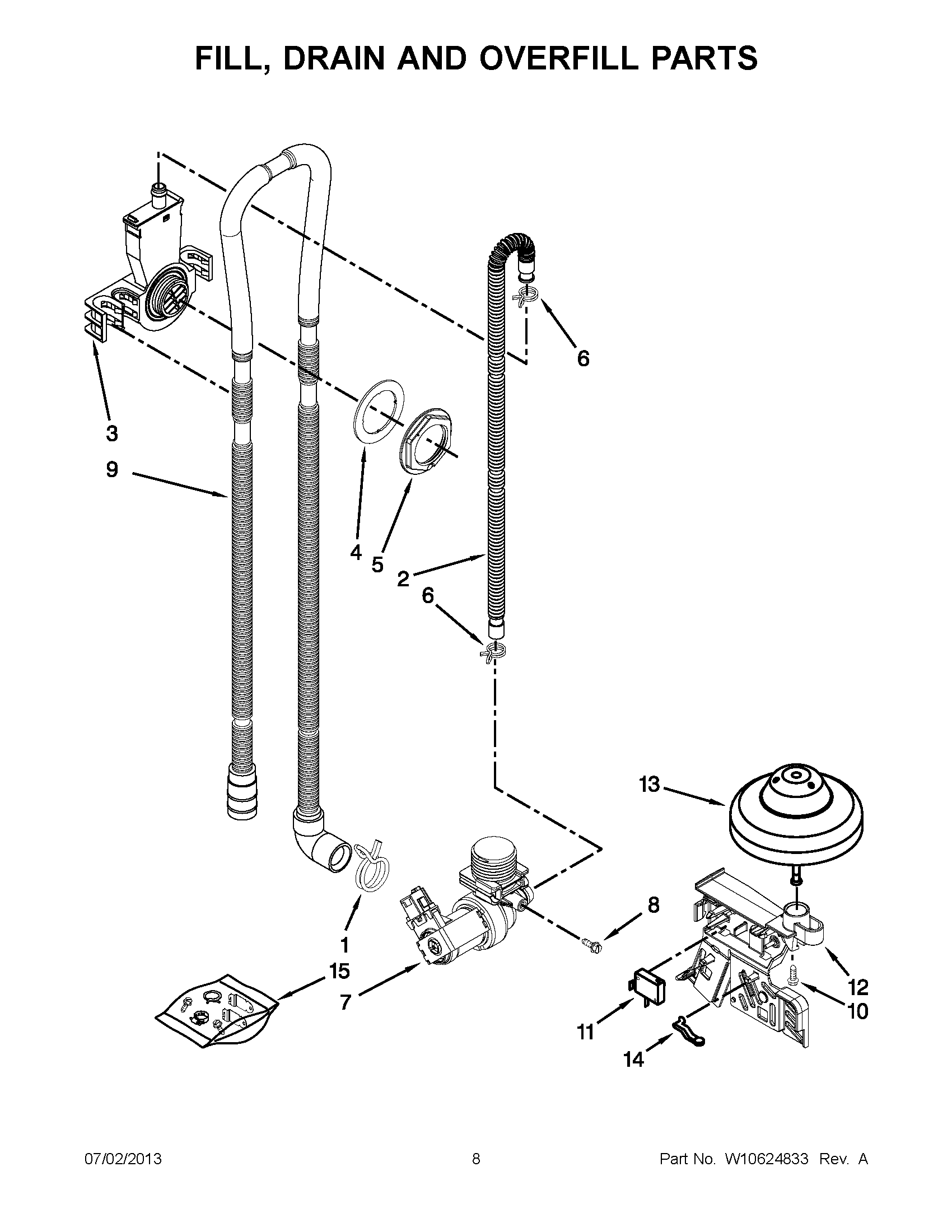 FILL, DRAIN AND OVERFILL PARTS

6
3
9
4
5
2
6
13
8
1
15
7
12
10
11
14

07/02/2013
8
Part No. W10624833 Rev. A