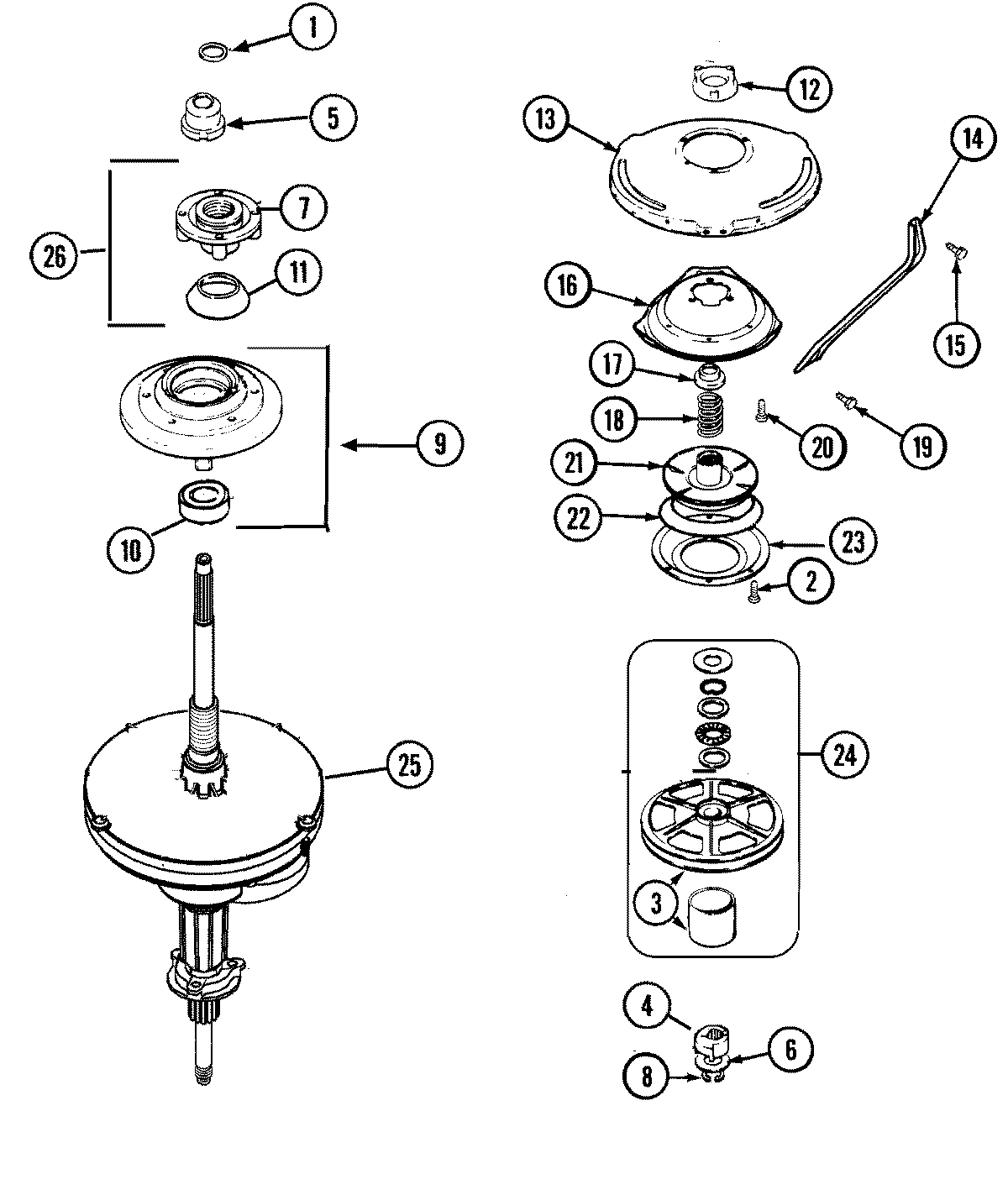 1
5
26
7
11
9
10
25
12
13
14
15
16
17
18
20
19
21
22
23
2
24
3
4
6
8