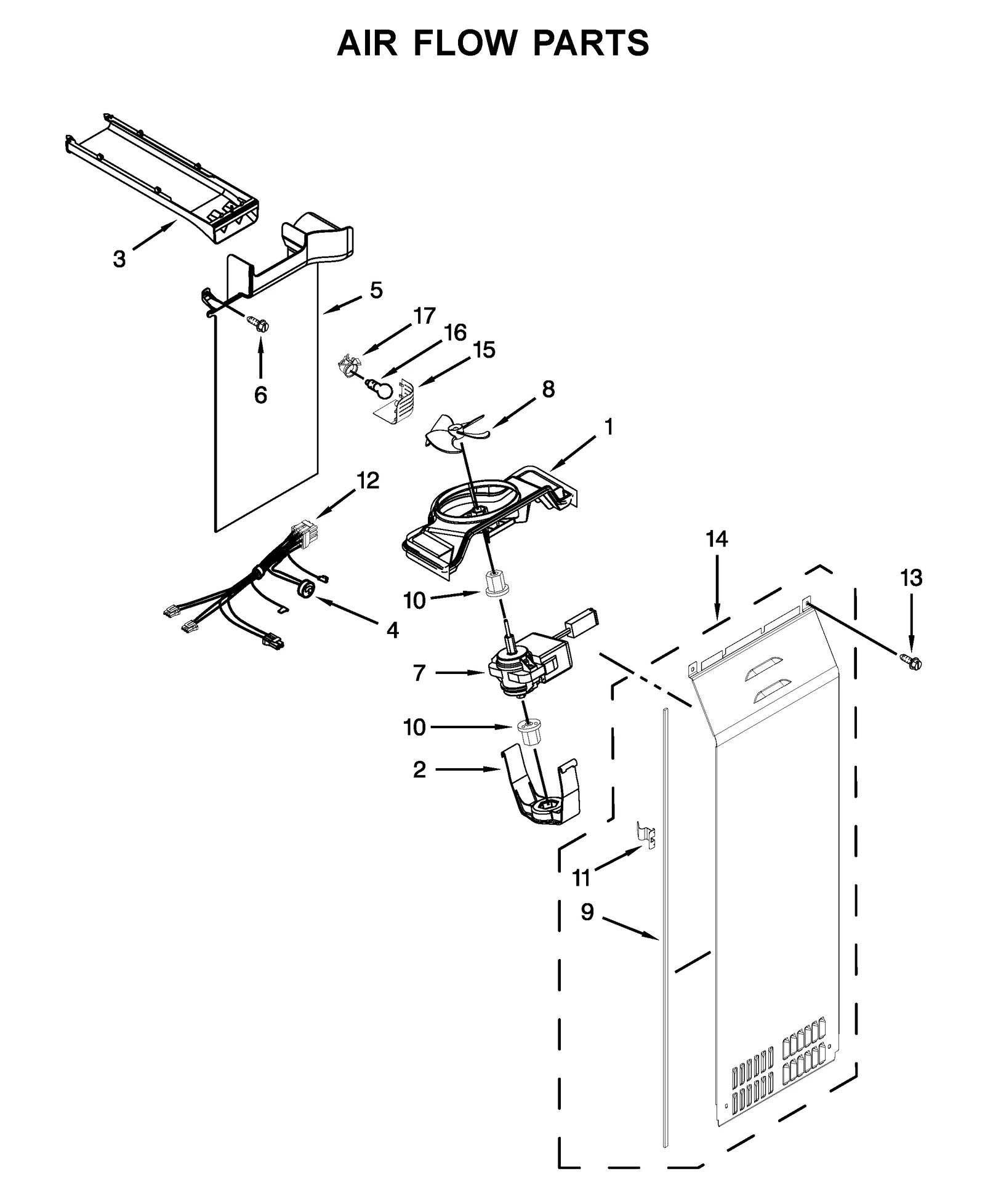 AIR FLOW PARTS

3
5
6
17
16
15
8
1
12
14
13
10
4
7
10
2
11
9