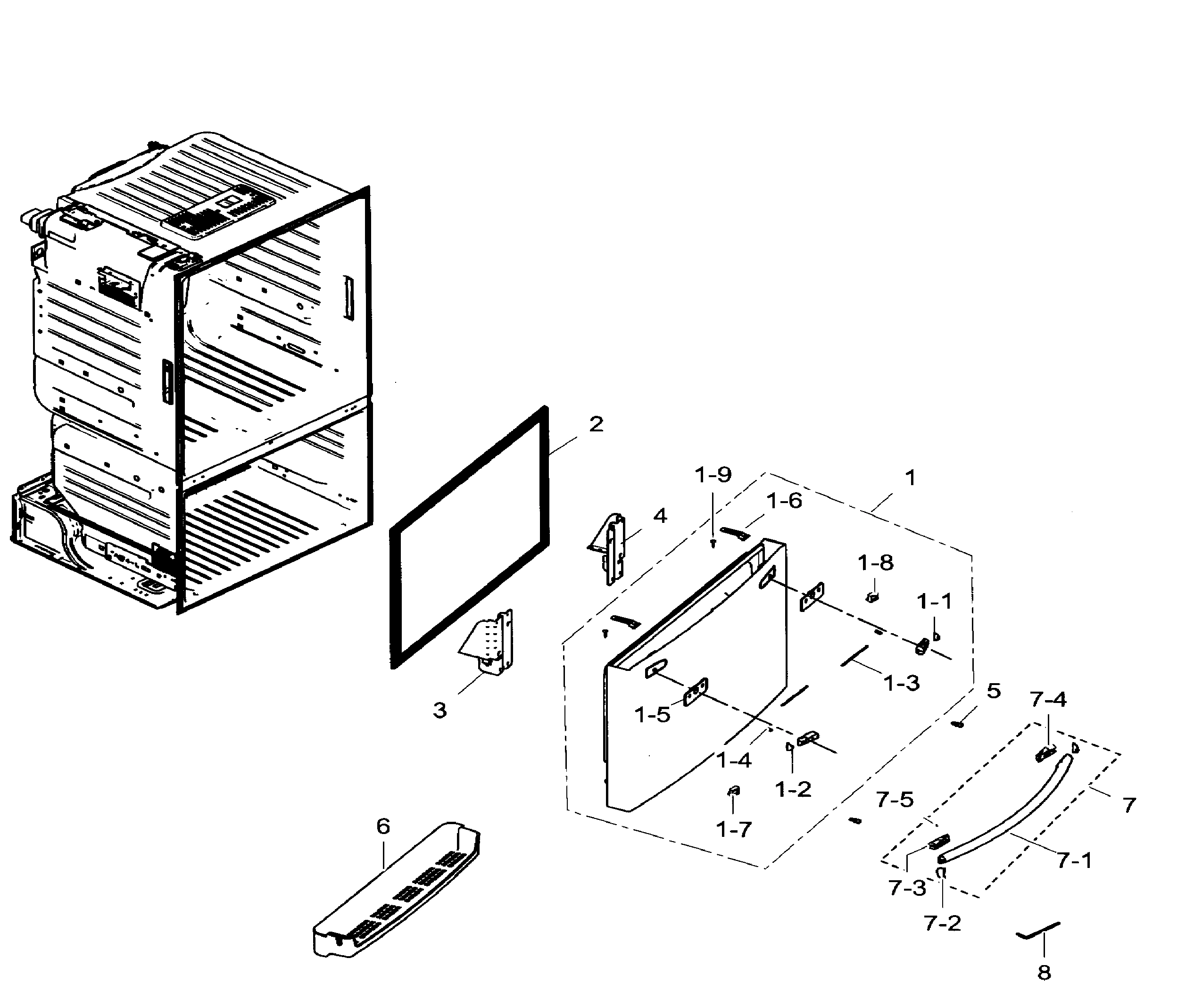 2
1-9
1
1-6
4
1-8
1-1
1-3
3
1-5
5
7-4
1-4
1-2
7-5
7
1-7
6
7-1
7-3
7-2
8