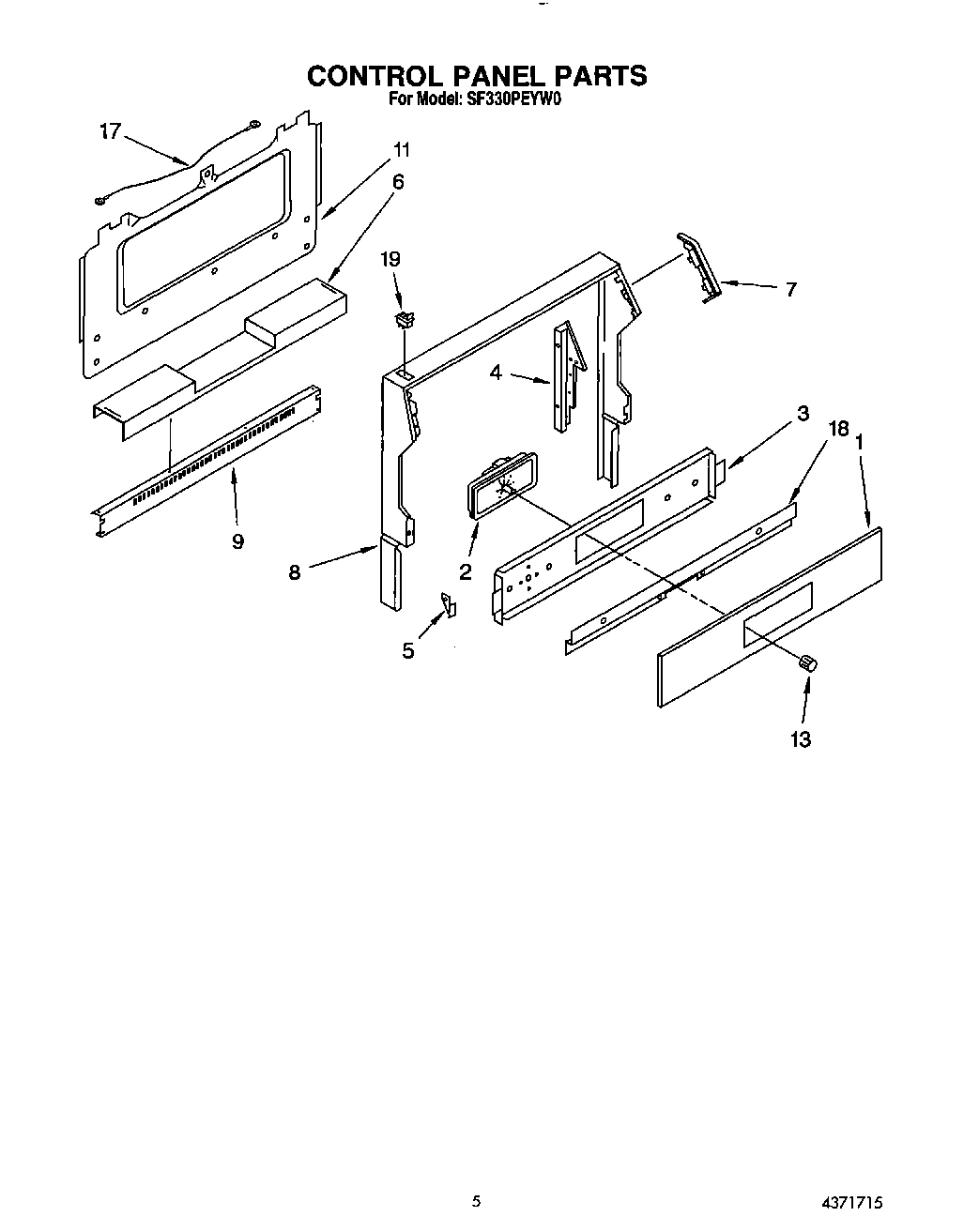 CONTROL PANEL PARTS
For Model: SF330PEYW0

17
11
6
19
7
4
3
18
1
9
8
2
5
13

5
4371715