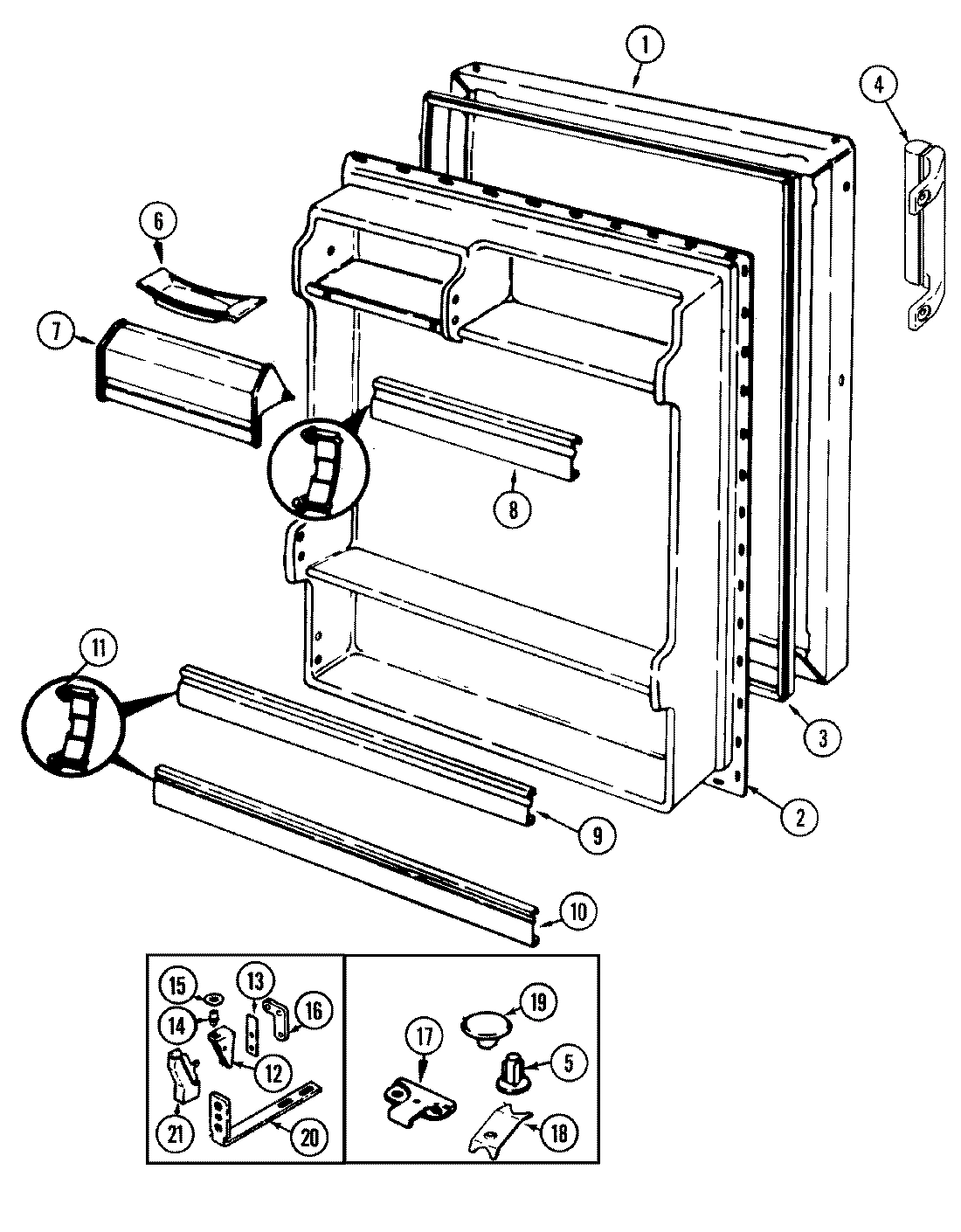 1
4
6
7
8
11
3
2
9
10
15
13
16
14
12
21
20
19
17
5
18