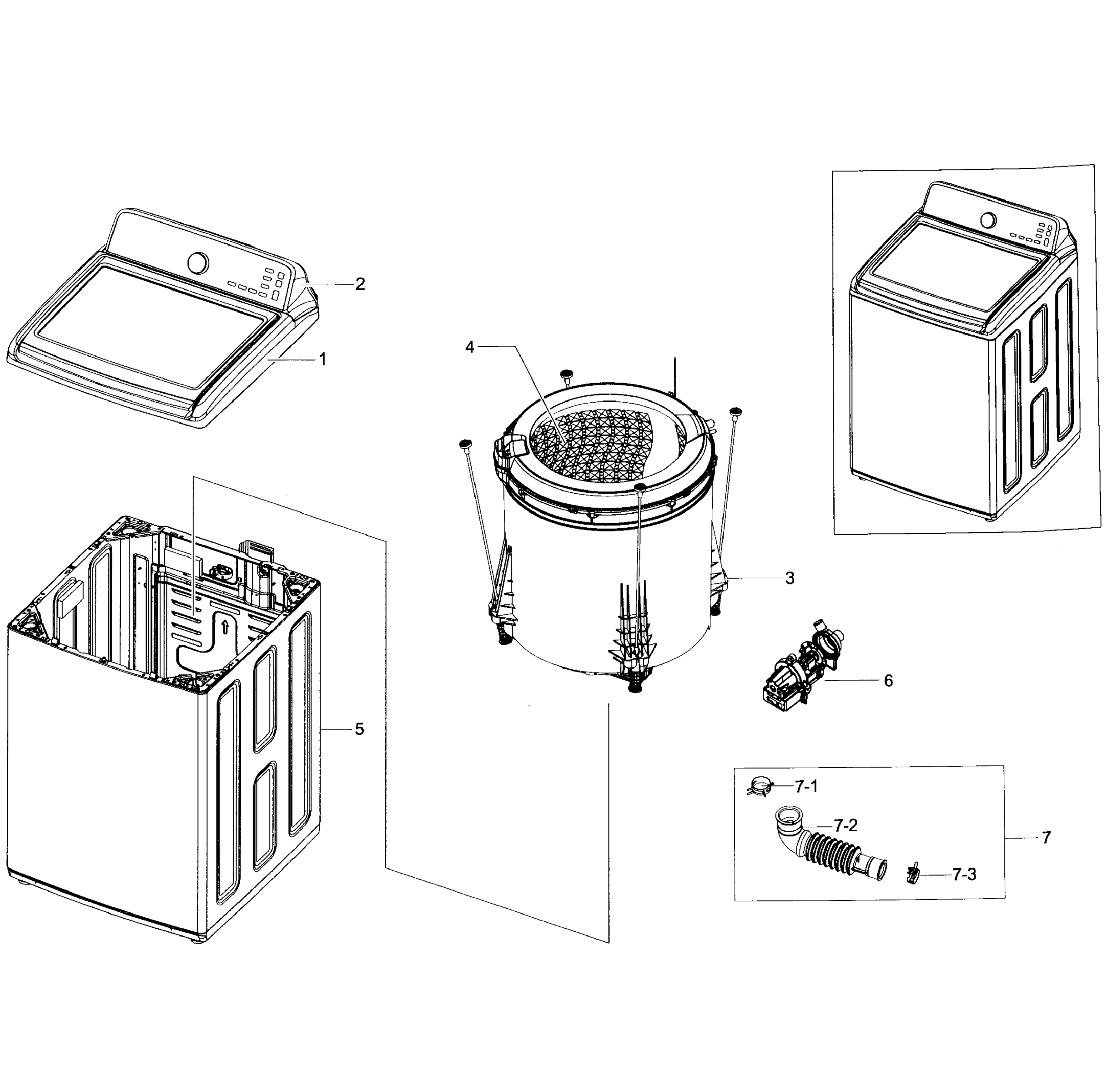 2
1
4
3
6
5
7-1
7-2
7
7-3