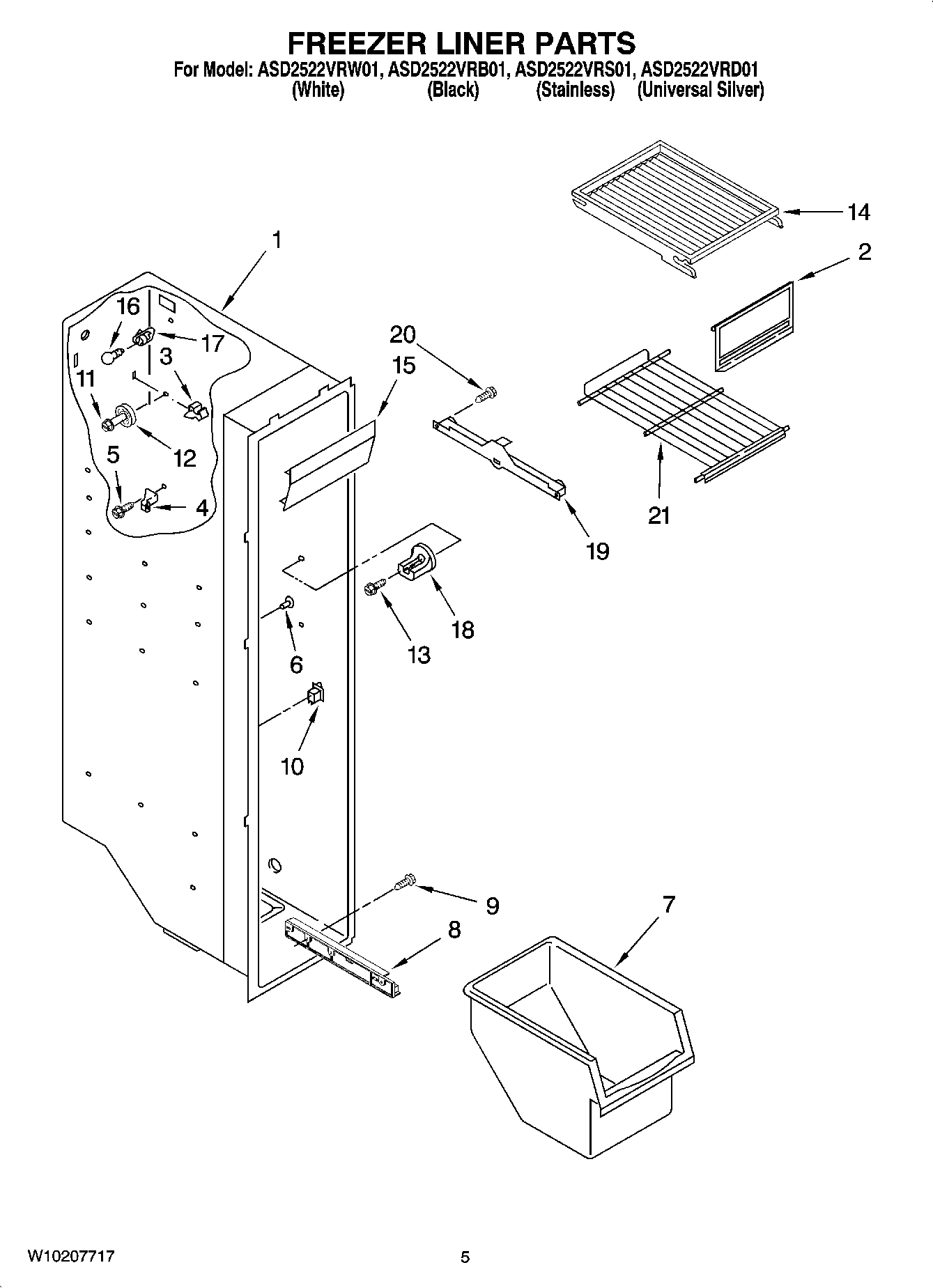 FREEZER LINER PARTS
For Model: ASD2522VRW01, ASD2522VRB01, ASD2522VRS01, ASD2522VRD01
(White) (Black) (Stainless) (Universal Silver)

14
2
1
16
17
3
11
12
5
4
20
15
19
21
18
13
6
10
9
8
7

W10207717
5