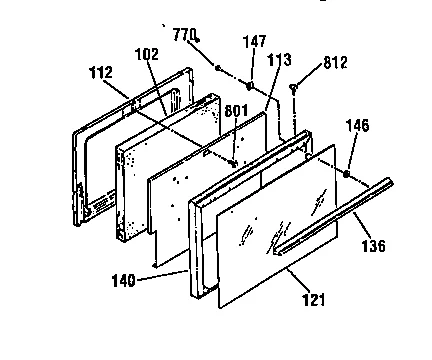 770
147
102
113
812
112
801
146
136
140
121