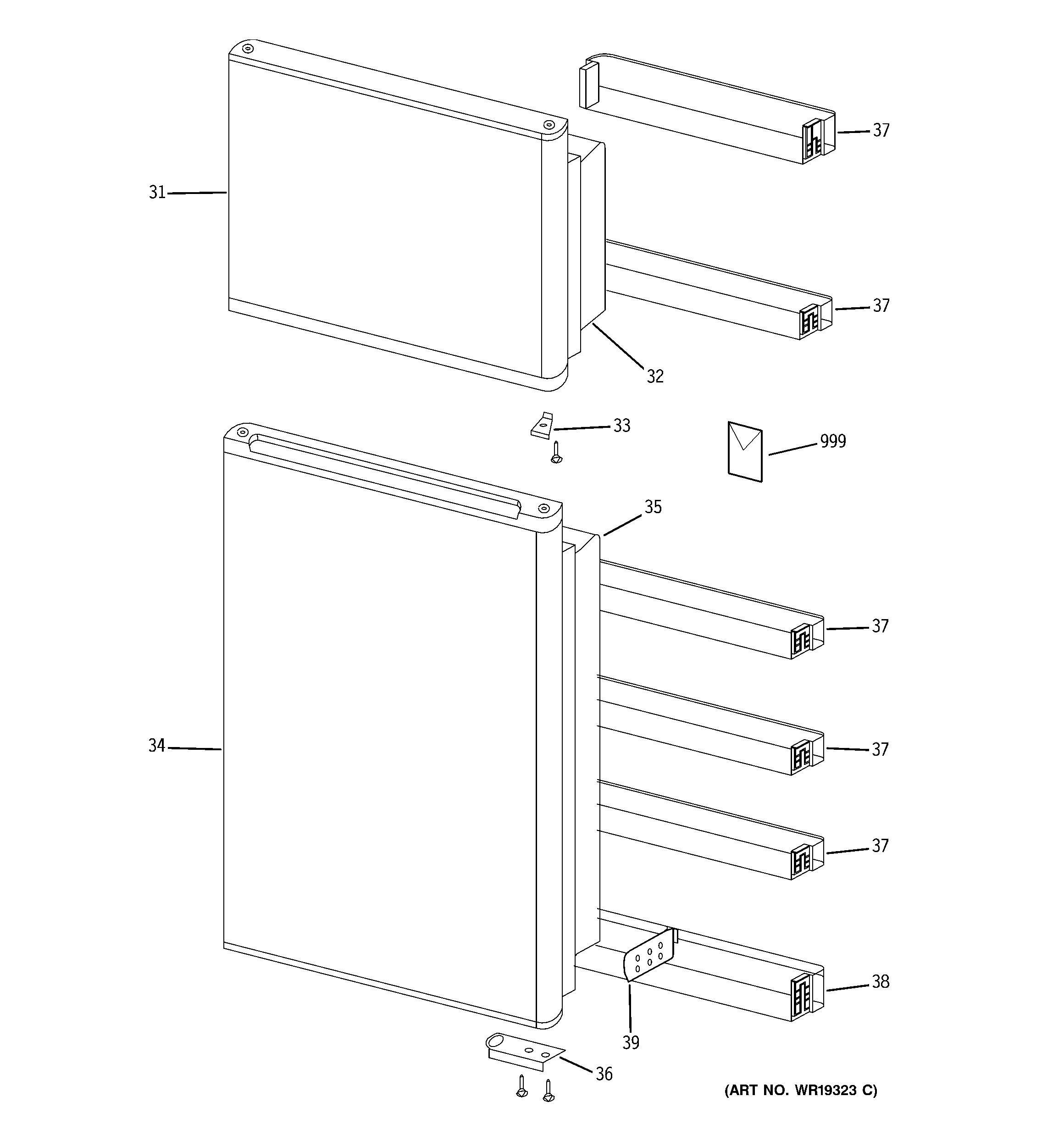 37

31

37

32

33

999

35

37

34

37

37

38

39

36

(ART NO. WR19323 C)