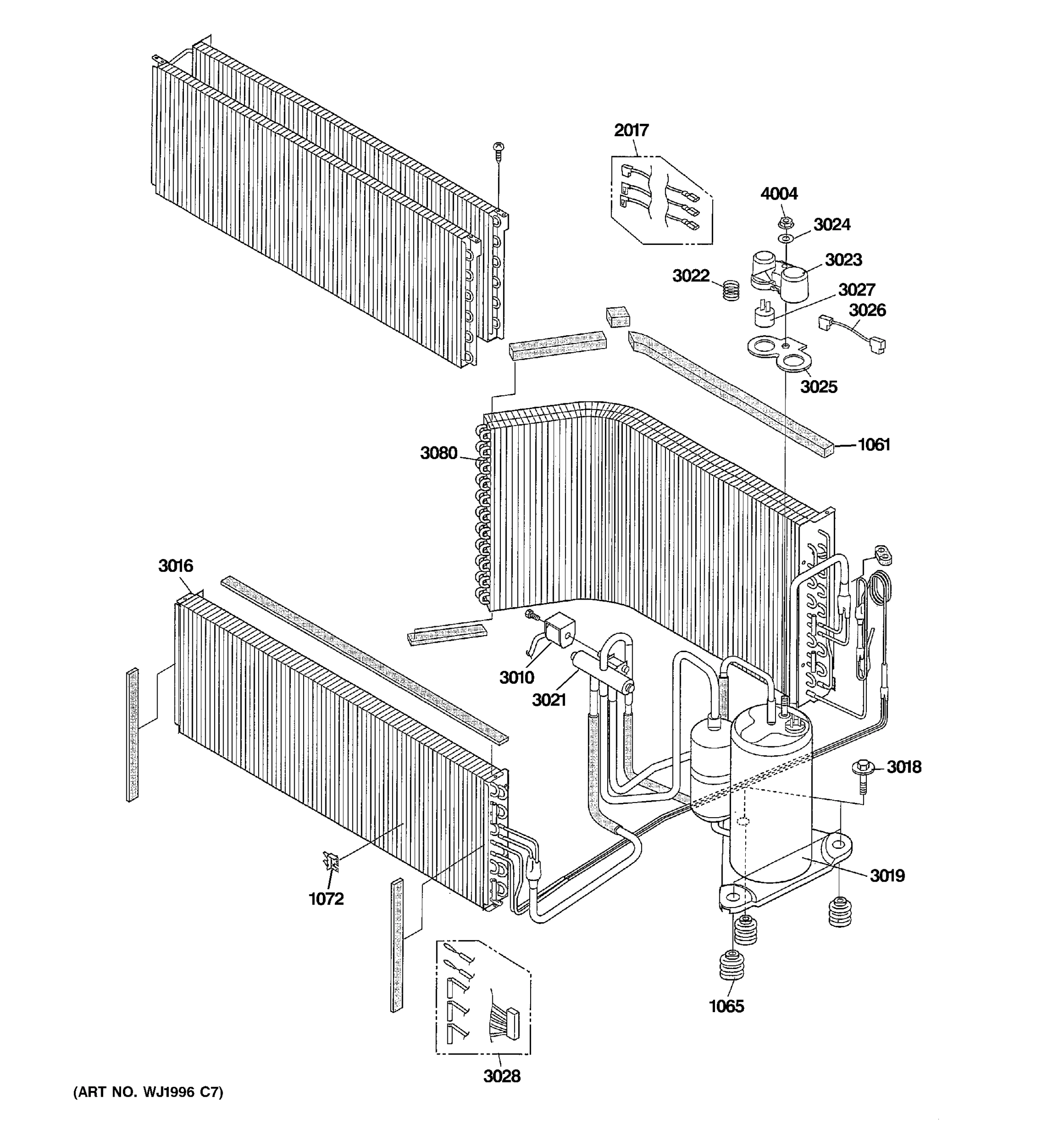 2017

4004

3024

3023

3022

3027

3026

3025

1061

3080

3016

3010

3021

3018

3019

1072

1065

3028

(ART NO. WJ1996 C7)