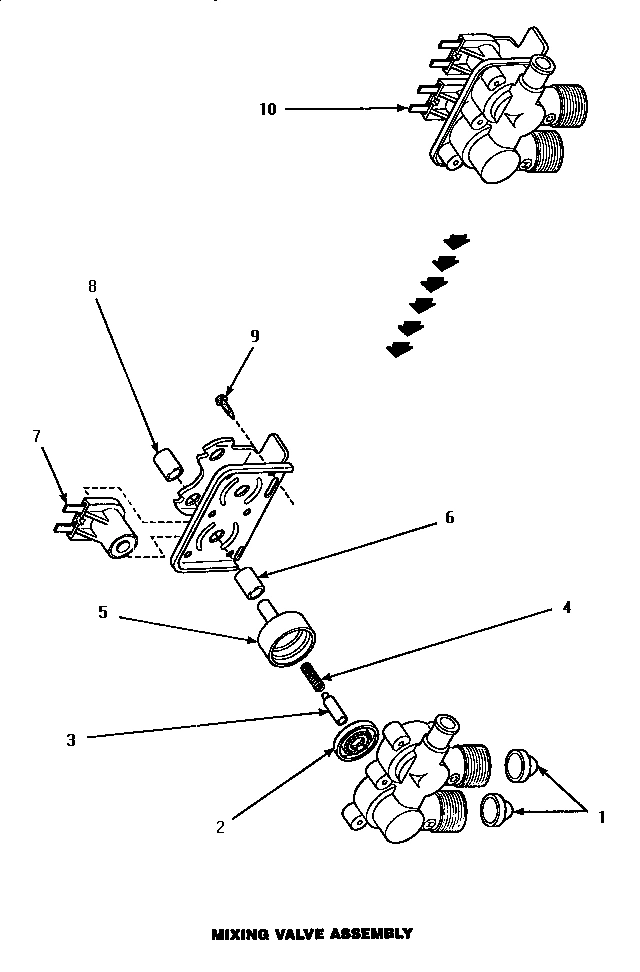 10

8

9

7

6

5

4

3

2

1

MIXING VALVE ASSEMBLY