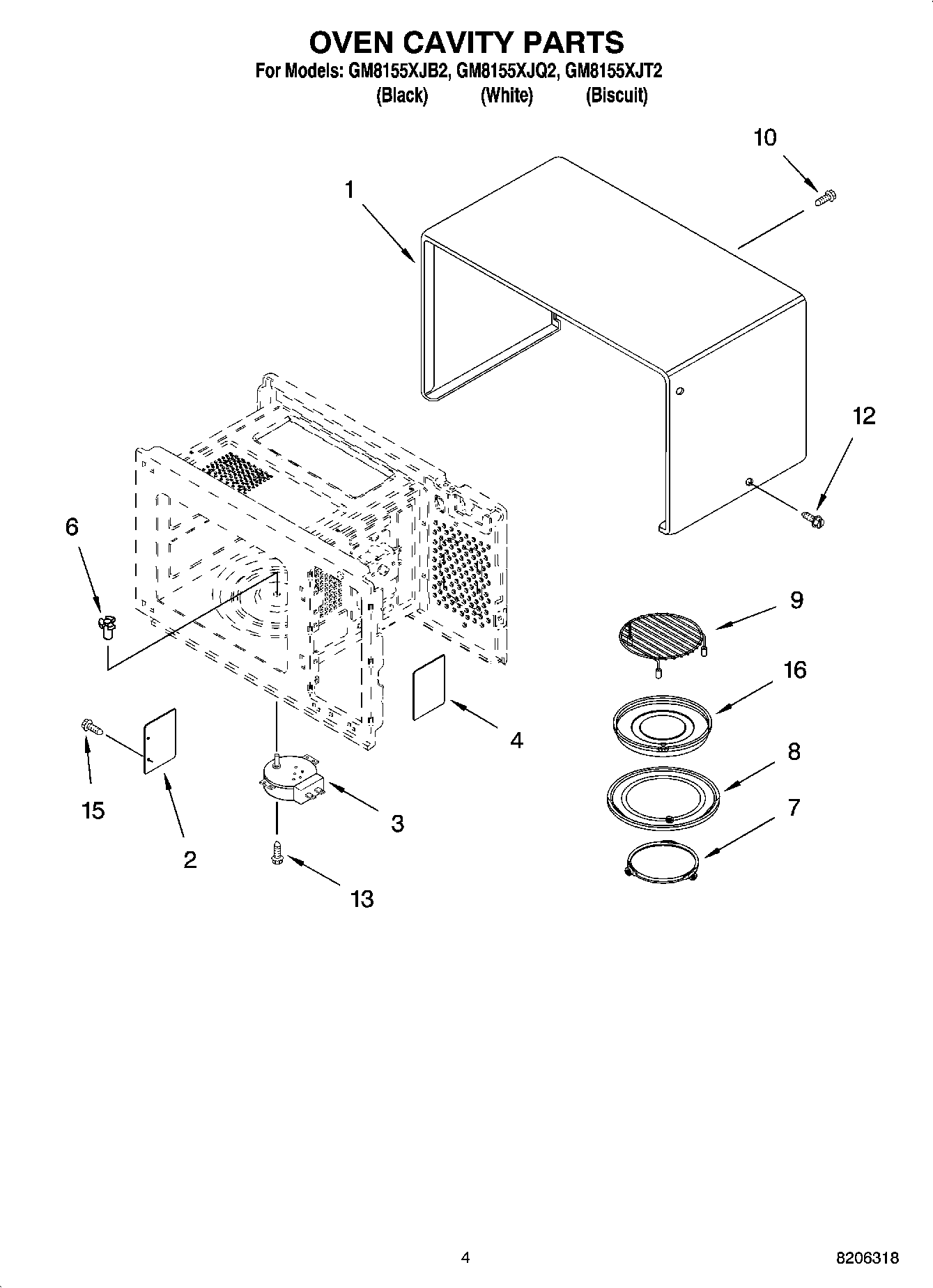 OVEN CAVITY PARTS

For Models: GM8155XJB2, GM8155XJQ2, GM8155XJT2
(Black) (White) (Biscuit)

10
1
12
6
9
16
4
8
15
3
7
2
13

4

8206318