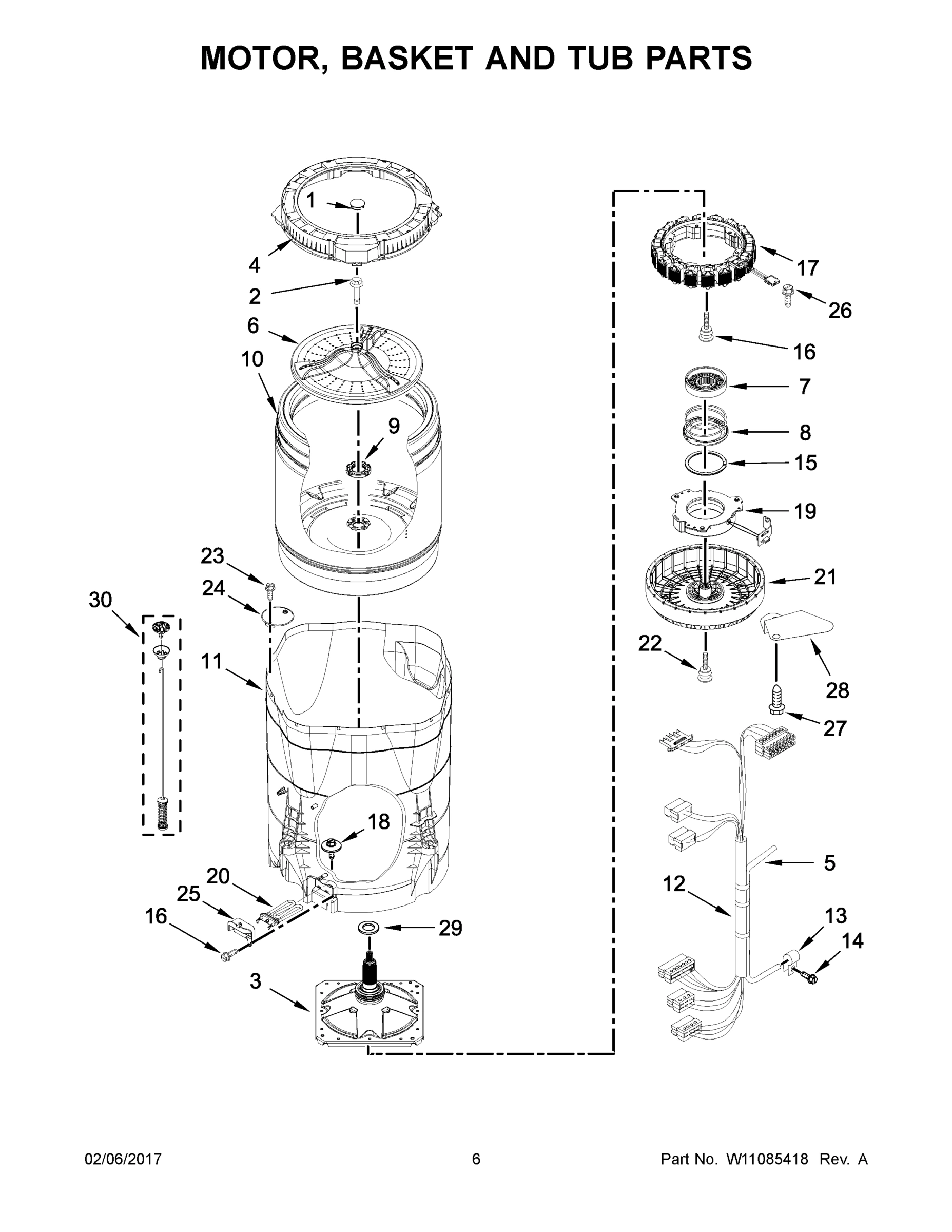 MOTOR, BASKET AND TUB PARTS

1
4
2
6
10
9
23
24
30
11
18
20
25
16
29
3
17
26
16
7
8
15
19
21
22
28
27
5
12
13
14

02/06/2017
6
Part No. W11085418 Rev. A