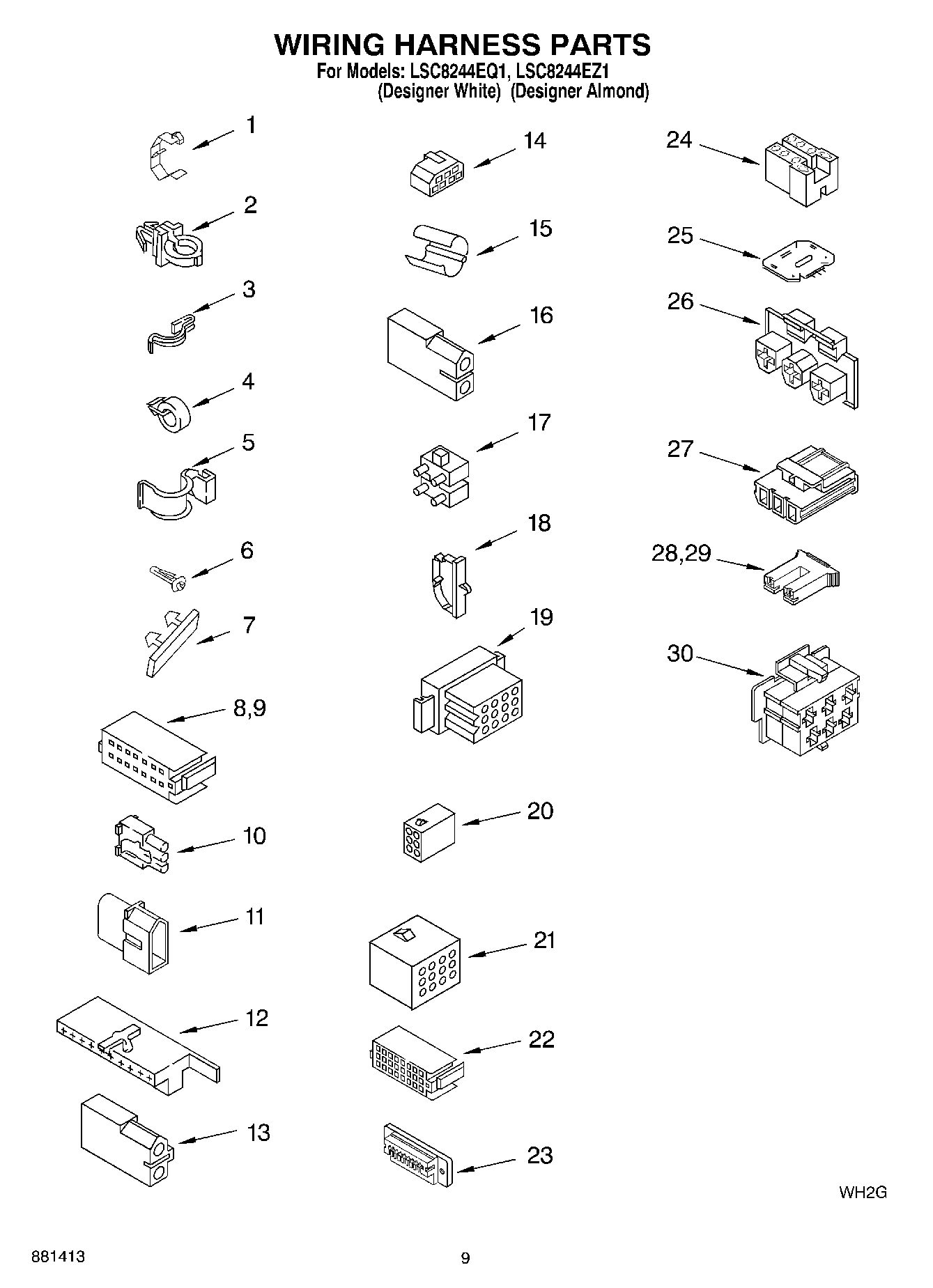 WIRING HARNESS PARTS
For Models: LSC8244EQ1, LSC8244EZ1
(Designer White) (Designer Almond)

1
2
3
4
5
6
7
8,9
10
11
12
13
14
15
16
17
18
19
20
21
22
23
24
25
26
27
28,29
30

WH2G

881413

9