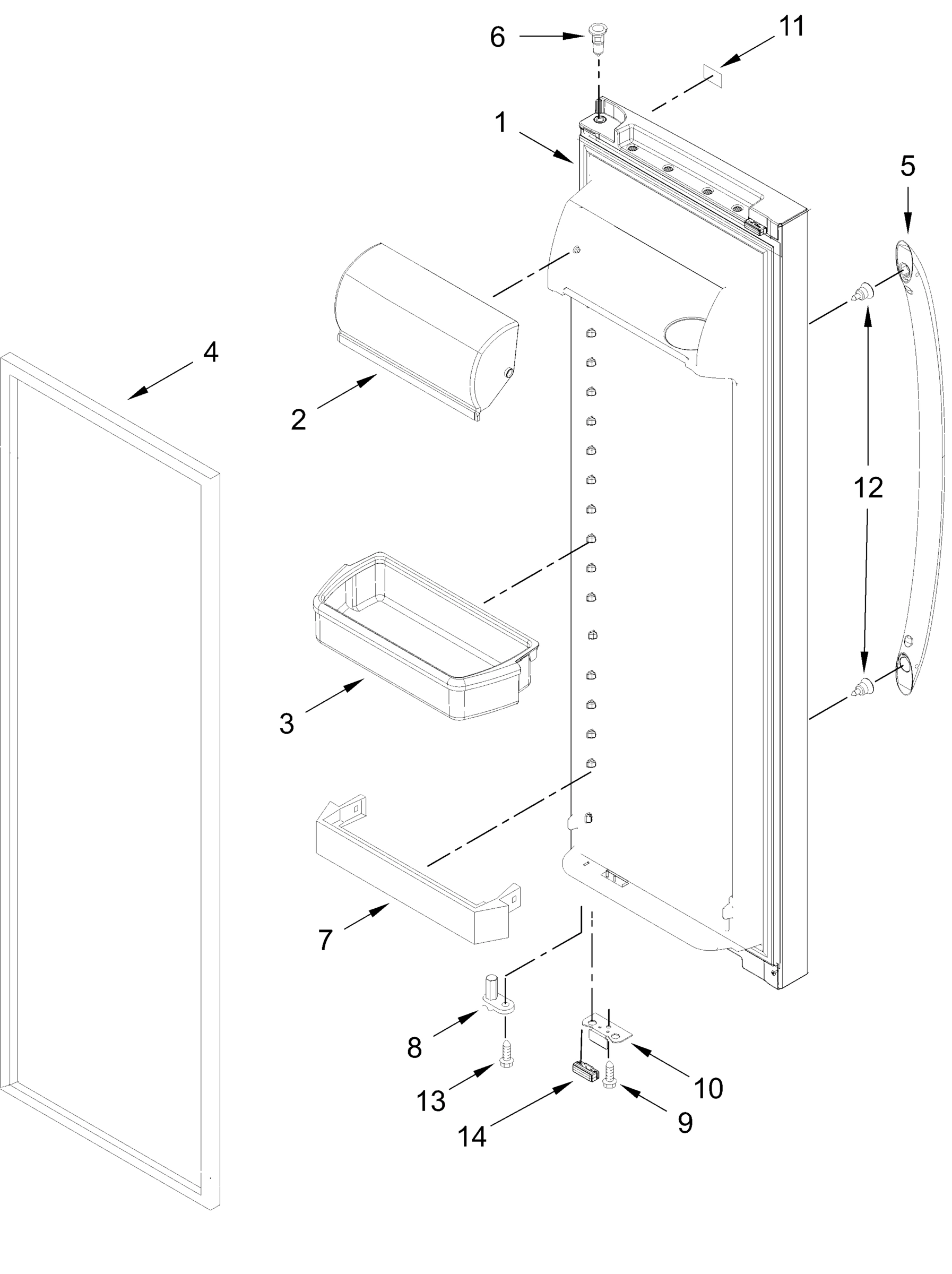 6
11
1
5
4
2
12
3
7
8
10
13
9
14