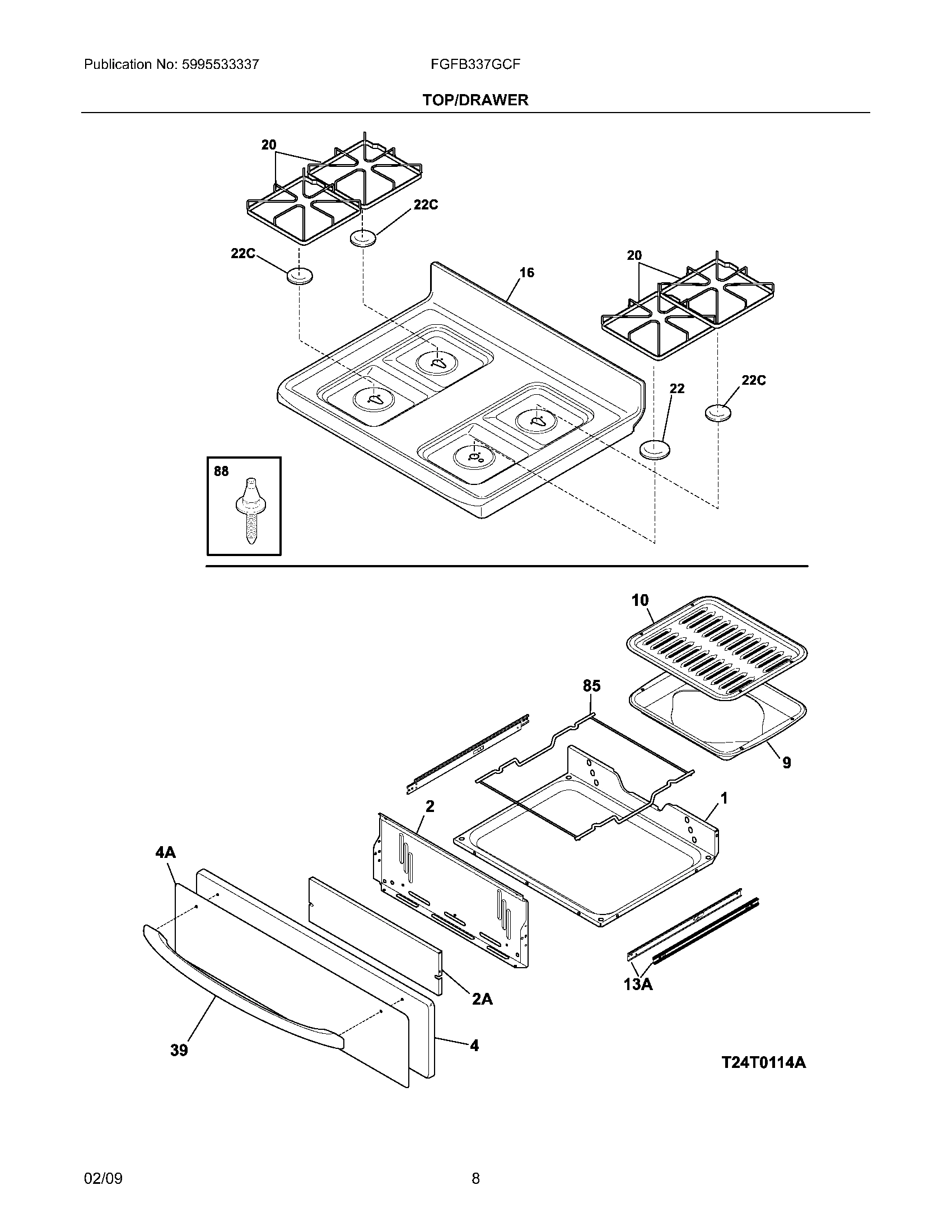 Publication No: 5995533337

FGFB337GCF

TOP/DRAWER

20

22C

22C

16

20

22

22C

88

10

85

9

1

2

4A

2A

13A

39

4

T24T0114A

02/09

8