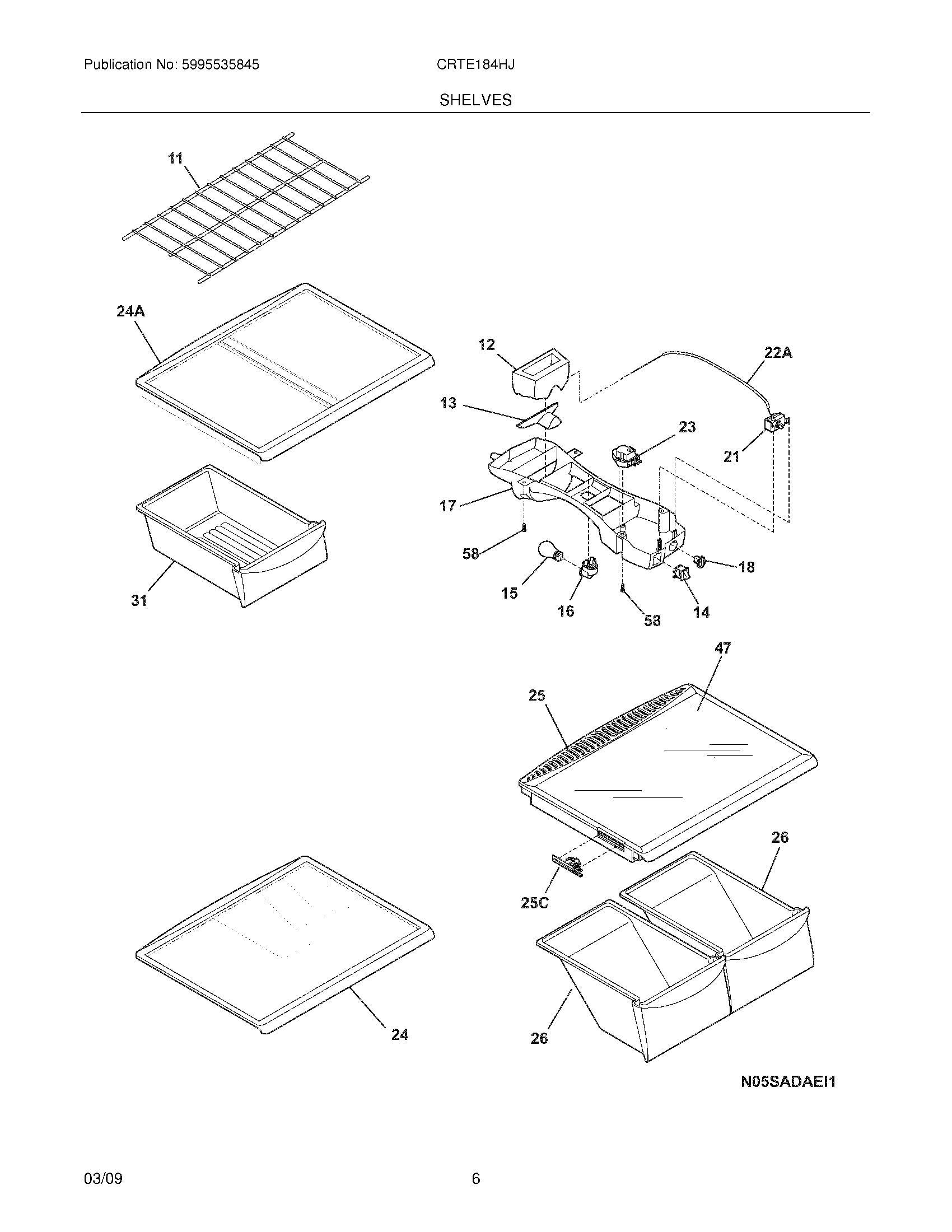 Publication No: 5995535845 CRTE184HJ

SHELVES

11

24A

12

22A

13

23

21

17

58

18

15

16

58

14

31

47

25

26

25C

24

26

N05SADAEI1

03/09 6