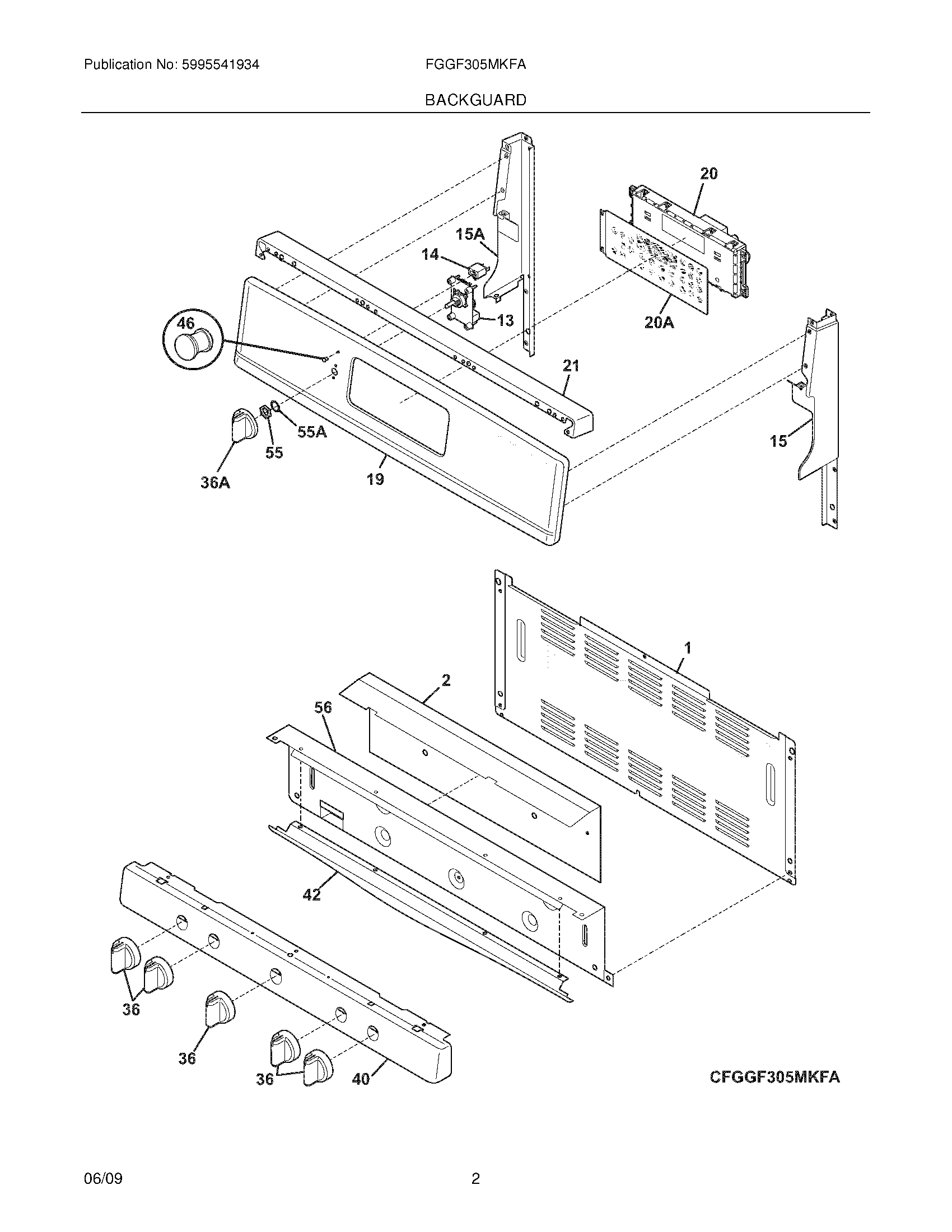 Publication No: 5995541934

FGGF305MKFA

BACKGUARD

20

15A

14

13

20A

46

21

55A

55

36A

19

15

1

2

56

42

36

36

36

40

CFGGF305MKFA

06/09

2