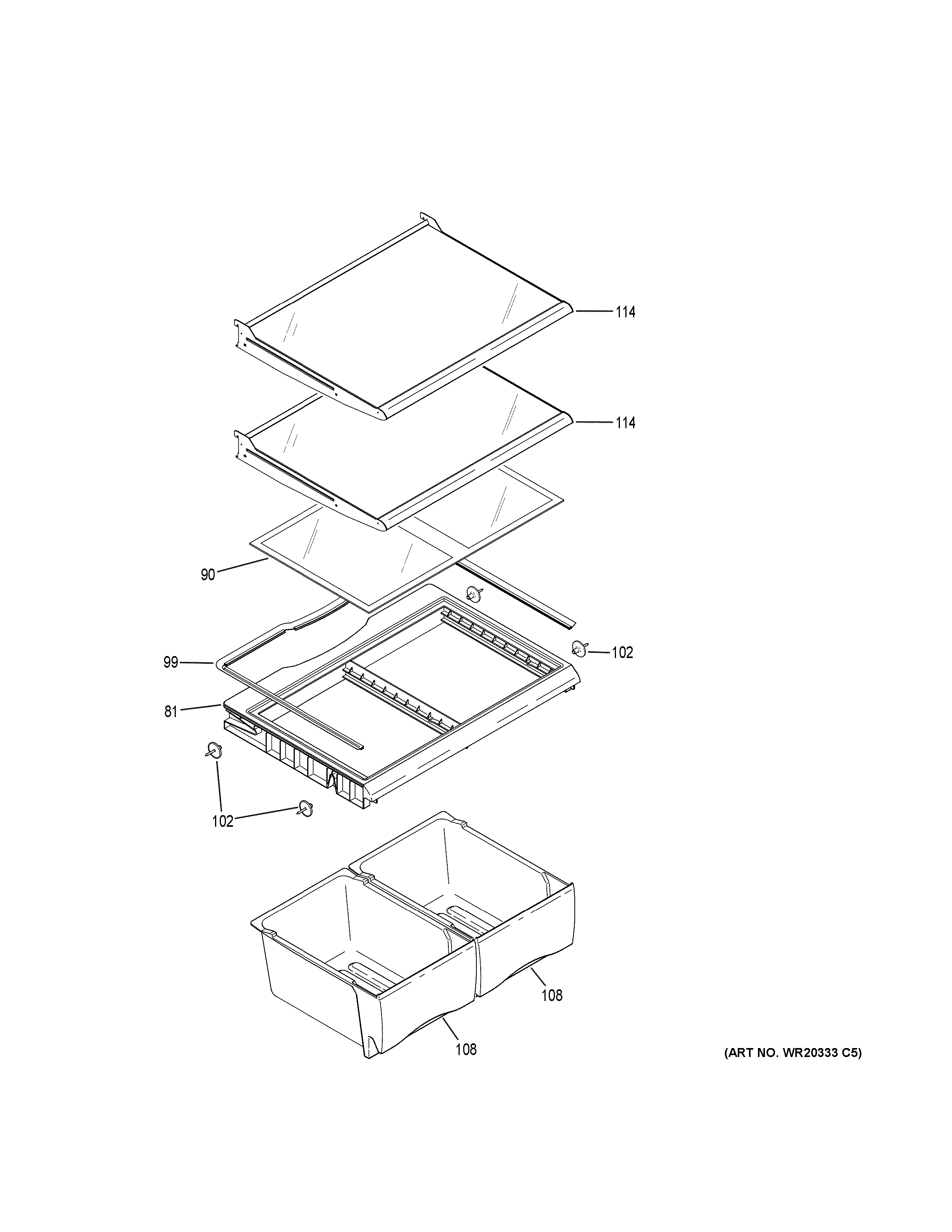 114

114

90

102

99

81

102

108

108

(ART NO. WR20333 C5)