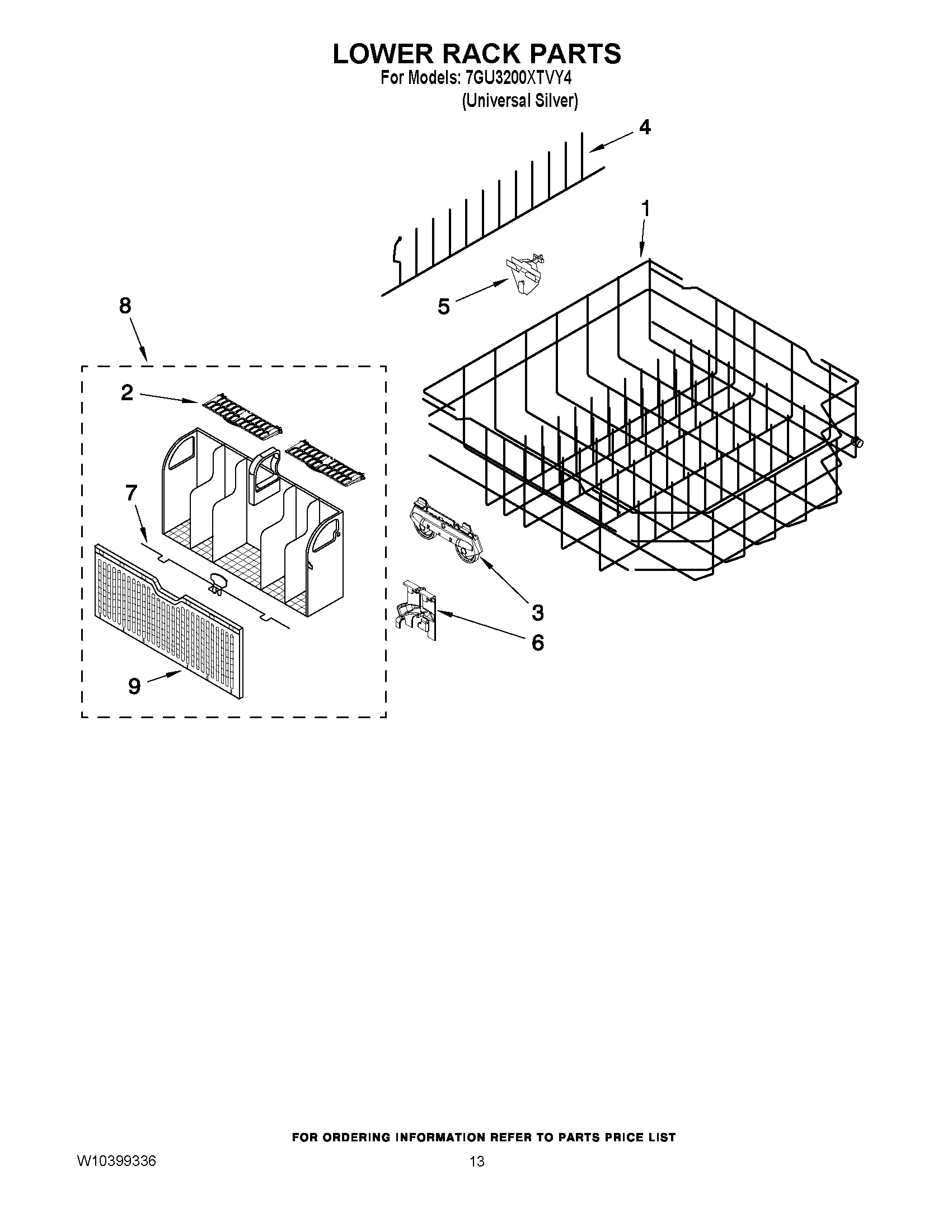 LOWER RACK PARTS
For Models: 7GU3200XTVY4
(Universal Silver)

4
1
5
8
2
7
3
6
9

FOR ORDERING INFORMATION REFER TO PARTS PRICE LIST

W10399336

13