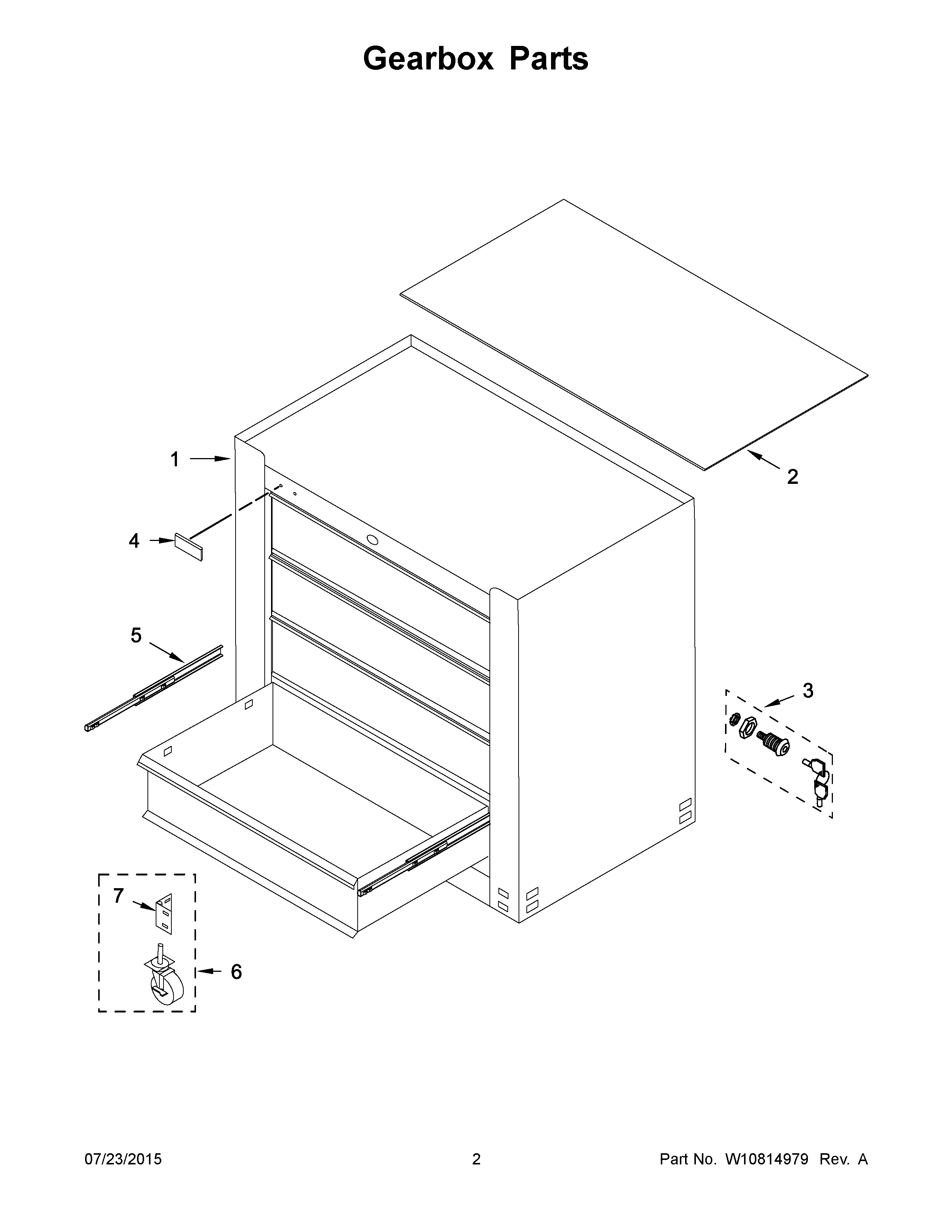 Gearbox Parts

1

2

4

5

3

7

6

07/23/2015

2

Part No. W10814979 Rev. A