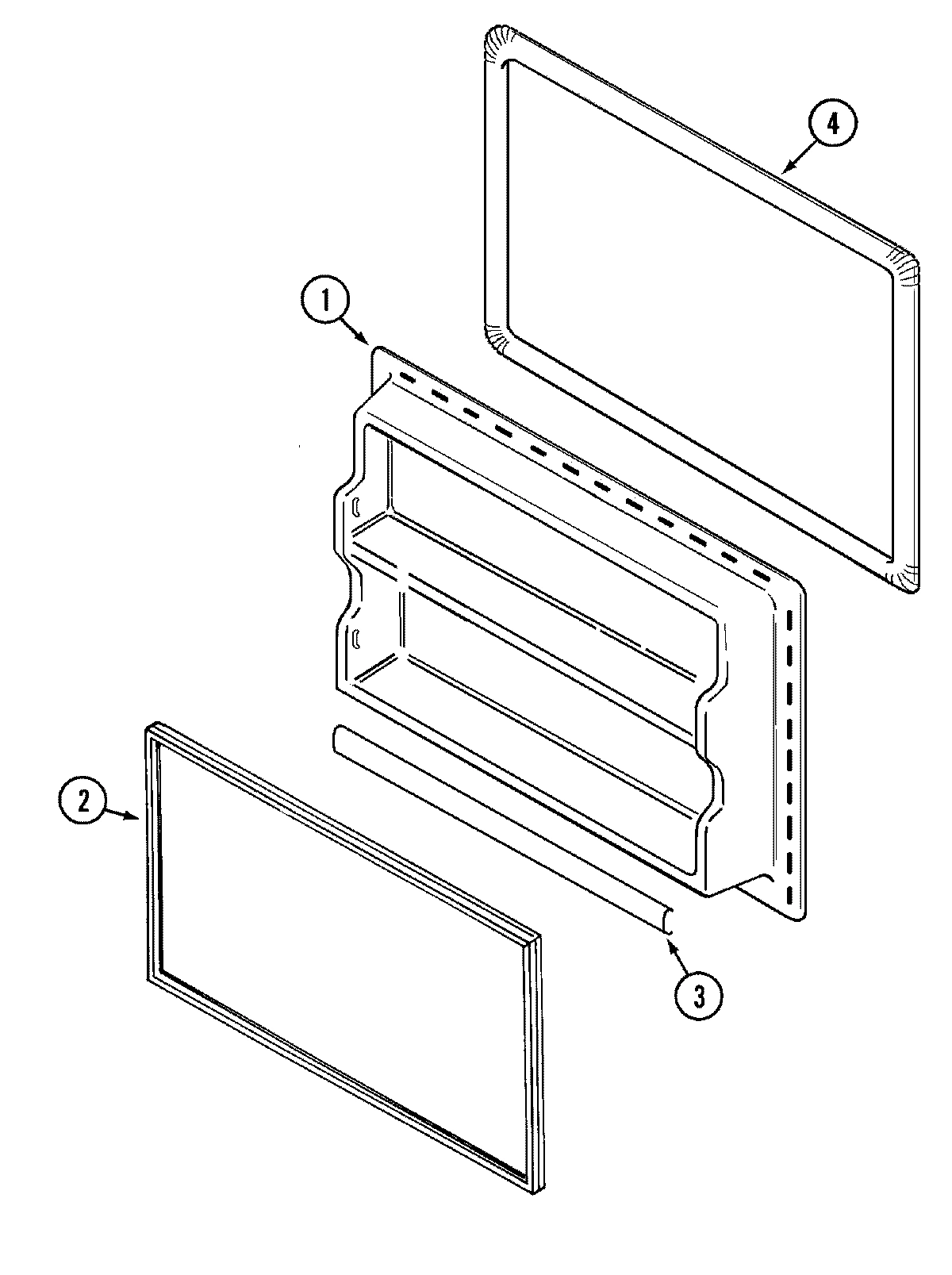 4

1

2

3