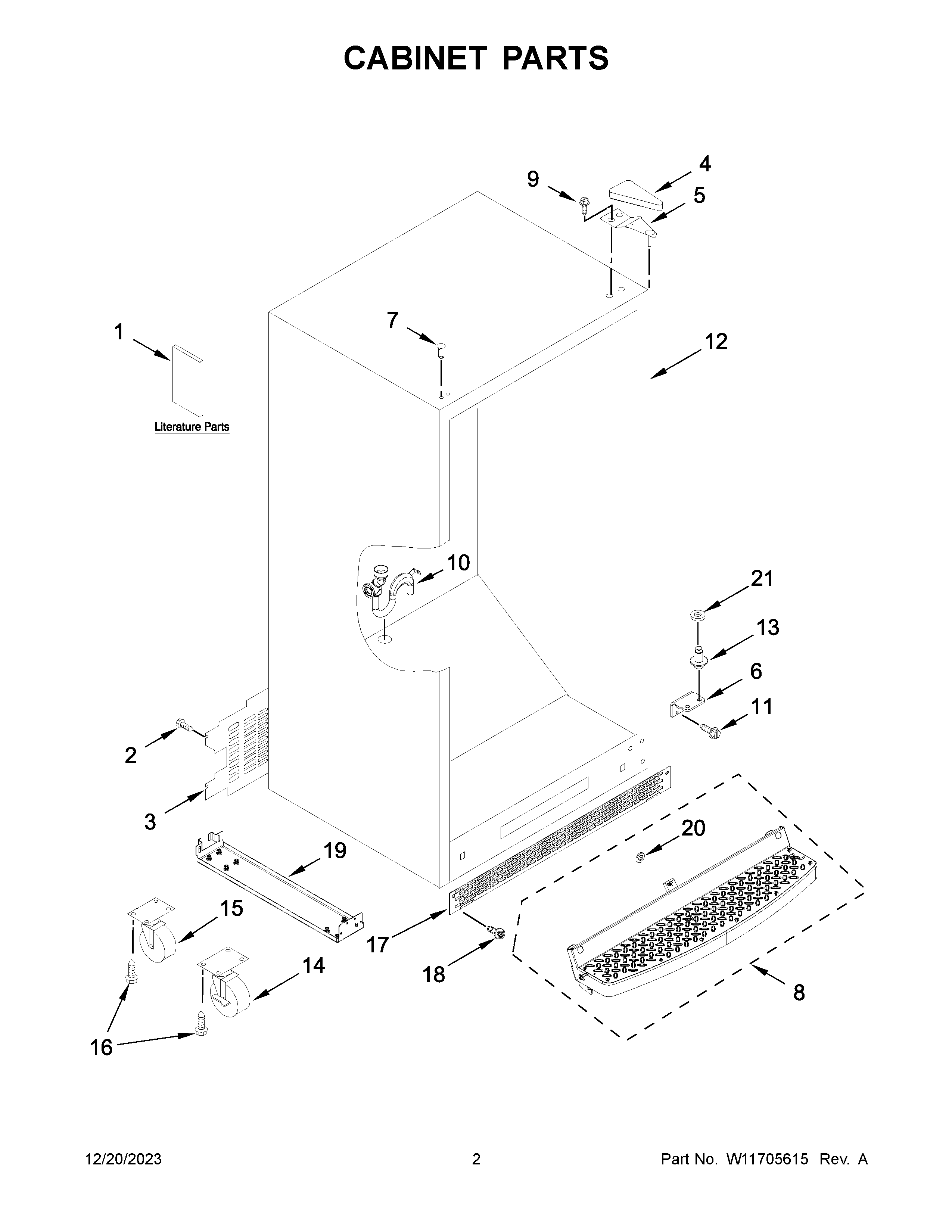 CABINET PARTS

4
9
5
7
1
12
Literature Parts
10
21
13
6
11
2
3
20
19
15
17
14
18
8
16

12/20/2023
2
Part No. W11705615 Rev. A