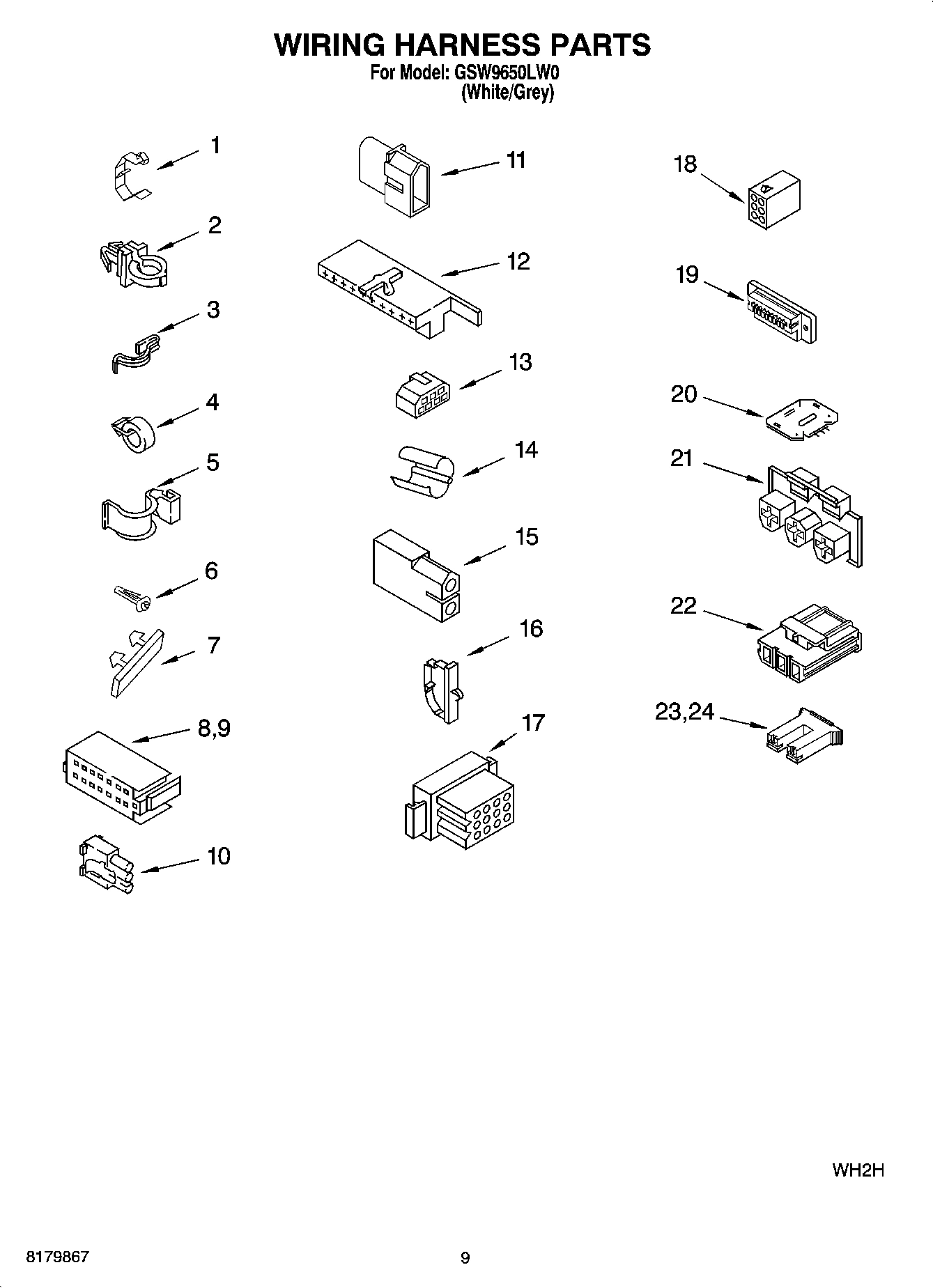 WIRING HARNESS PARTS
For Model: GSW9650LW0
(White/Grey)

1
2
3
4
5
6
7
8,9
10
11
12
13
14
15
16
17
18
19
20
21
22
23,24

WH2H

8179867

9