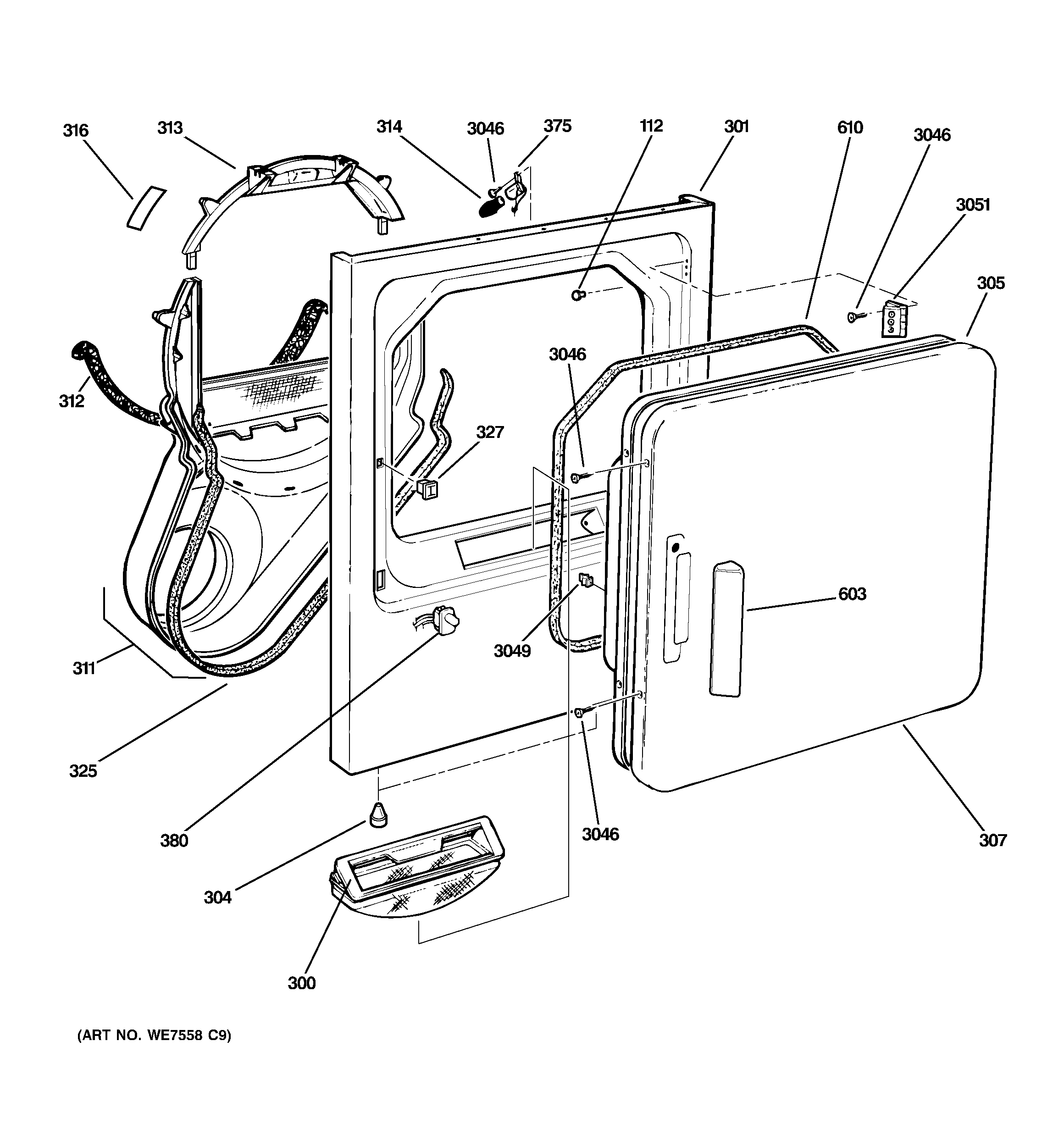 316
313
314
3046
375
112
301
610
3046
3051
305
312
3046
327
603
3049
311
325
380
3046
307
304
300
(ART NO. WE7558 C9)