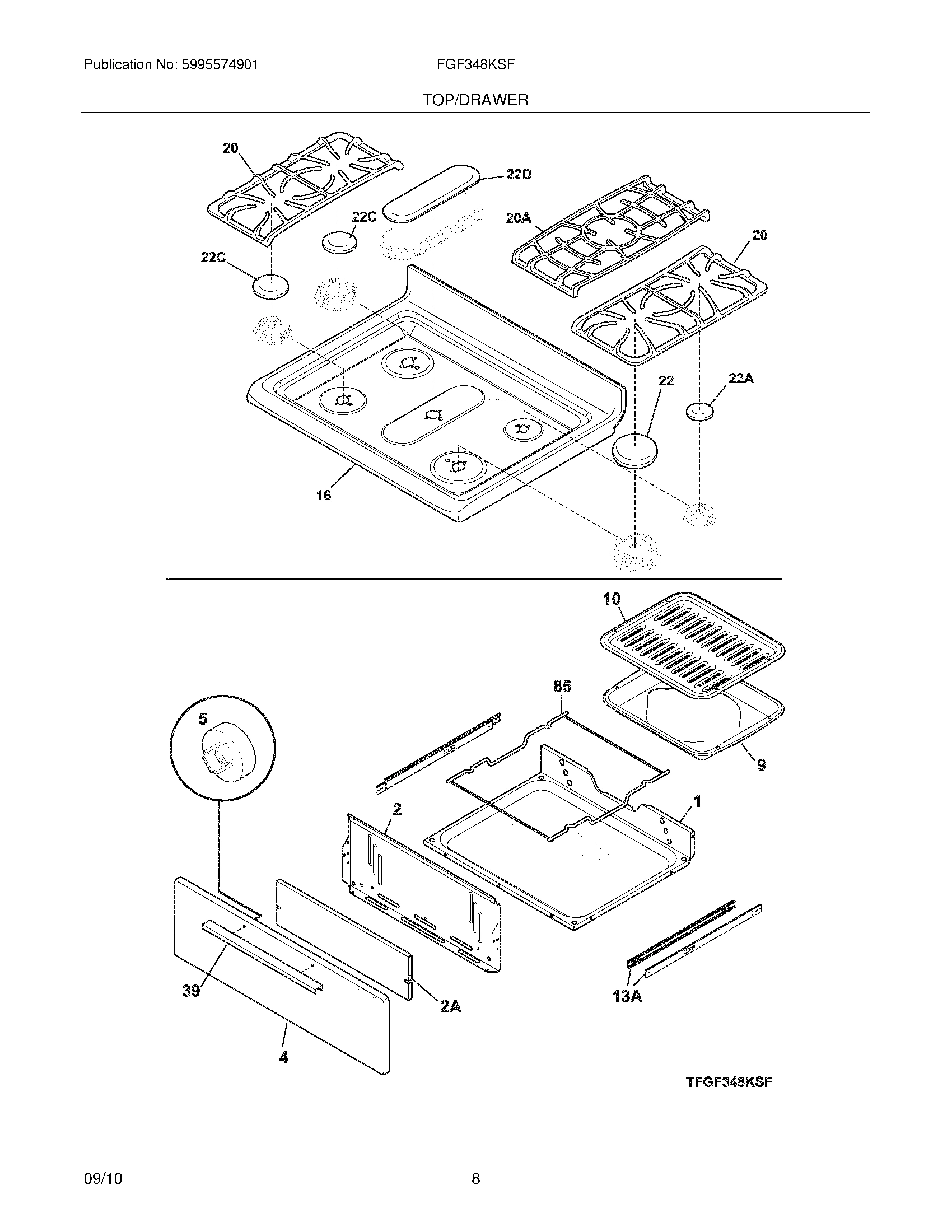 Publication No: 5995574901

FGF348KSF

TOP/DRAWER

20

22D

22C

20A

20

22C

22

22A

16

10

85

5

9

2

1

39

2A

13A

4

TFGF348KSF

09/10

8