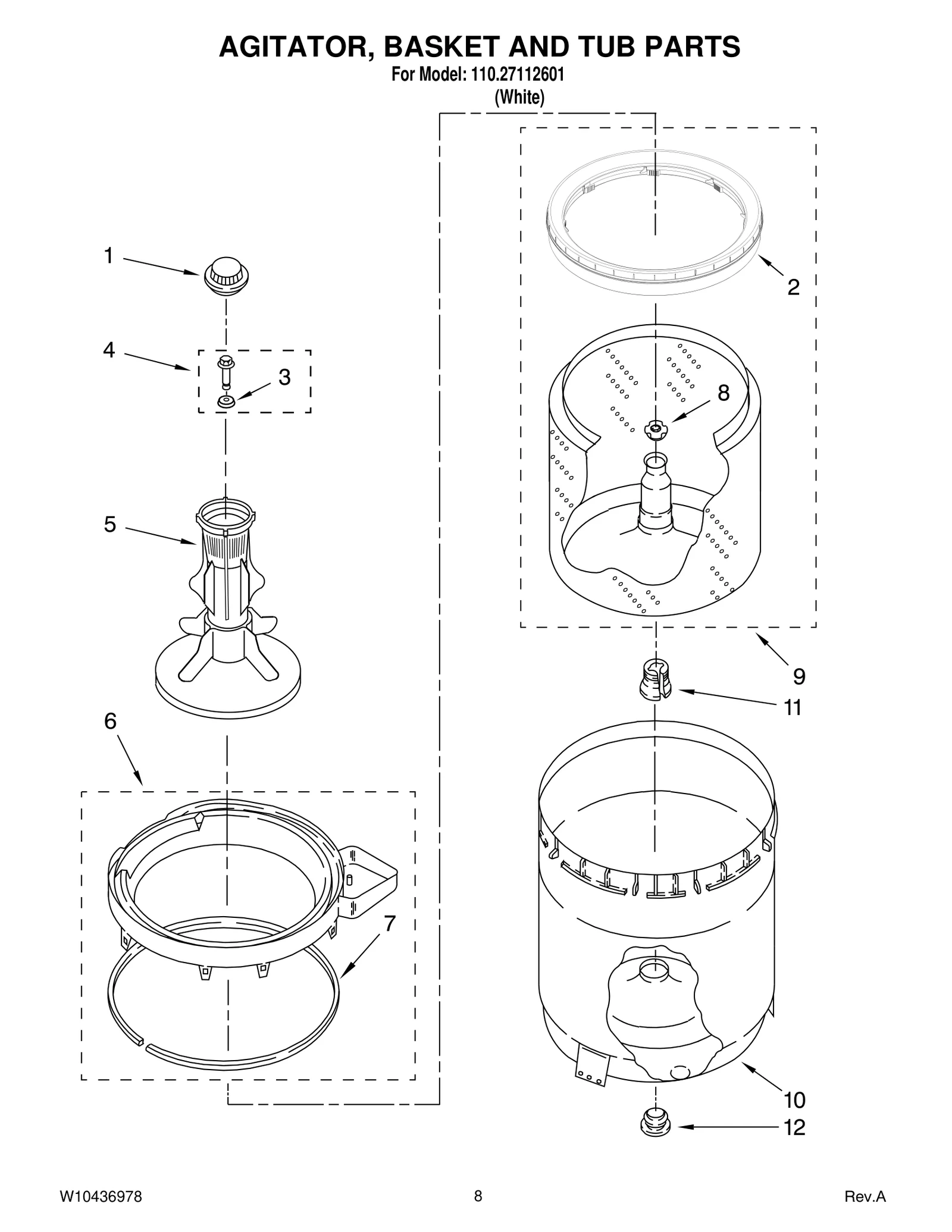 AGITATOR, BASKET AND TUB PARTS
For Model: 110.27112601
(White)

1
2
4
3
8
5
9
11
6
7
10
12

W10436978
8
Rev.A