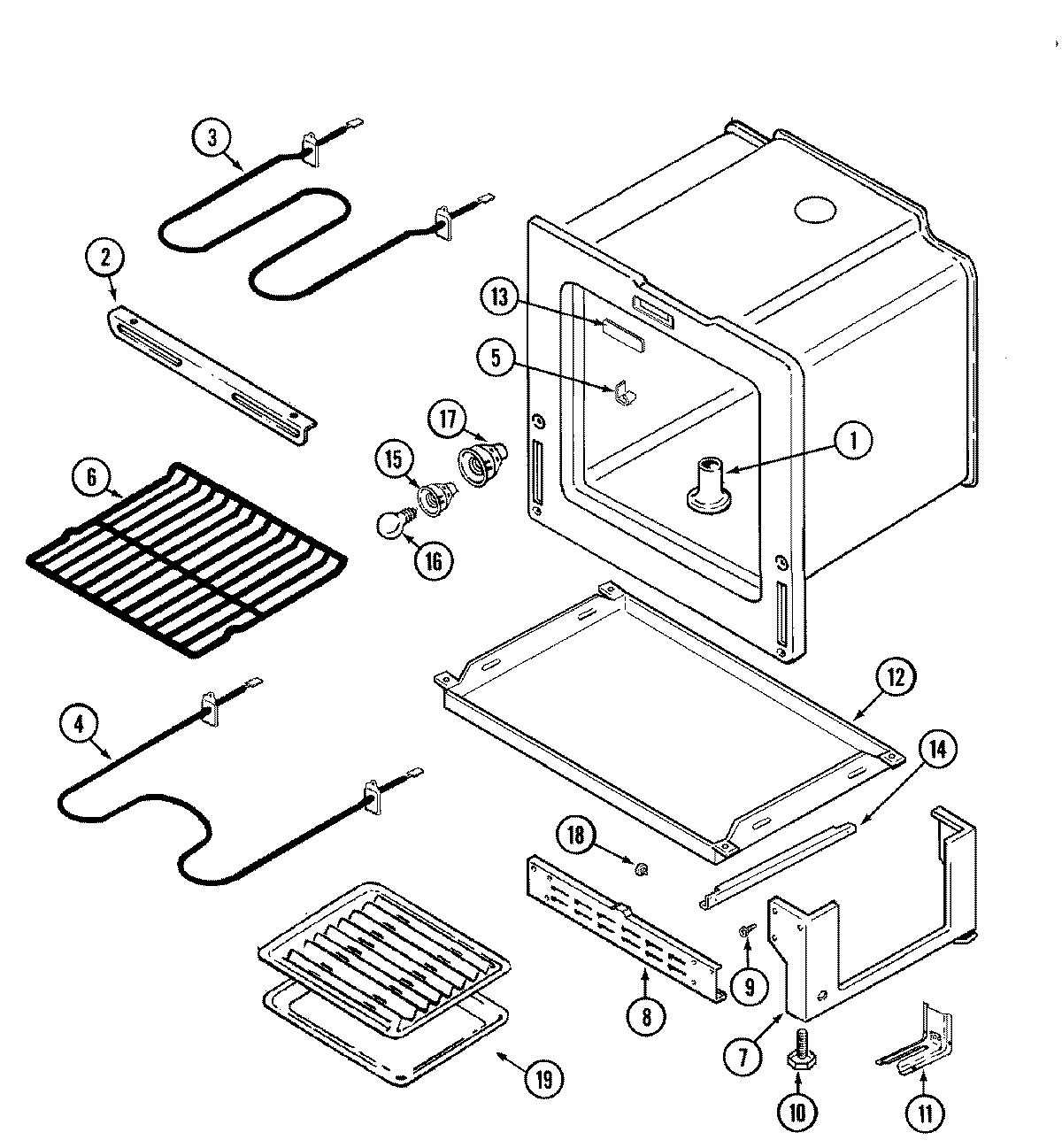 3
2
13
5
17
15
1
6
16
12
4
14
18
9
8
7
19
10
11