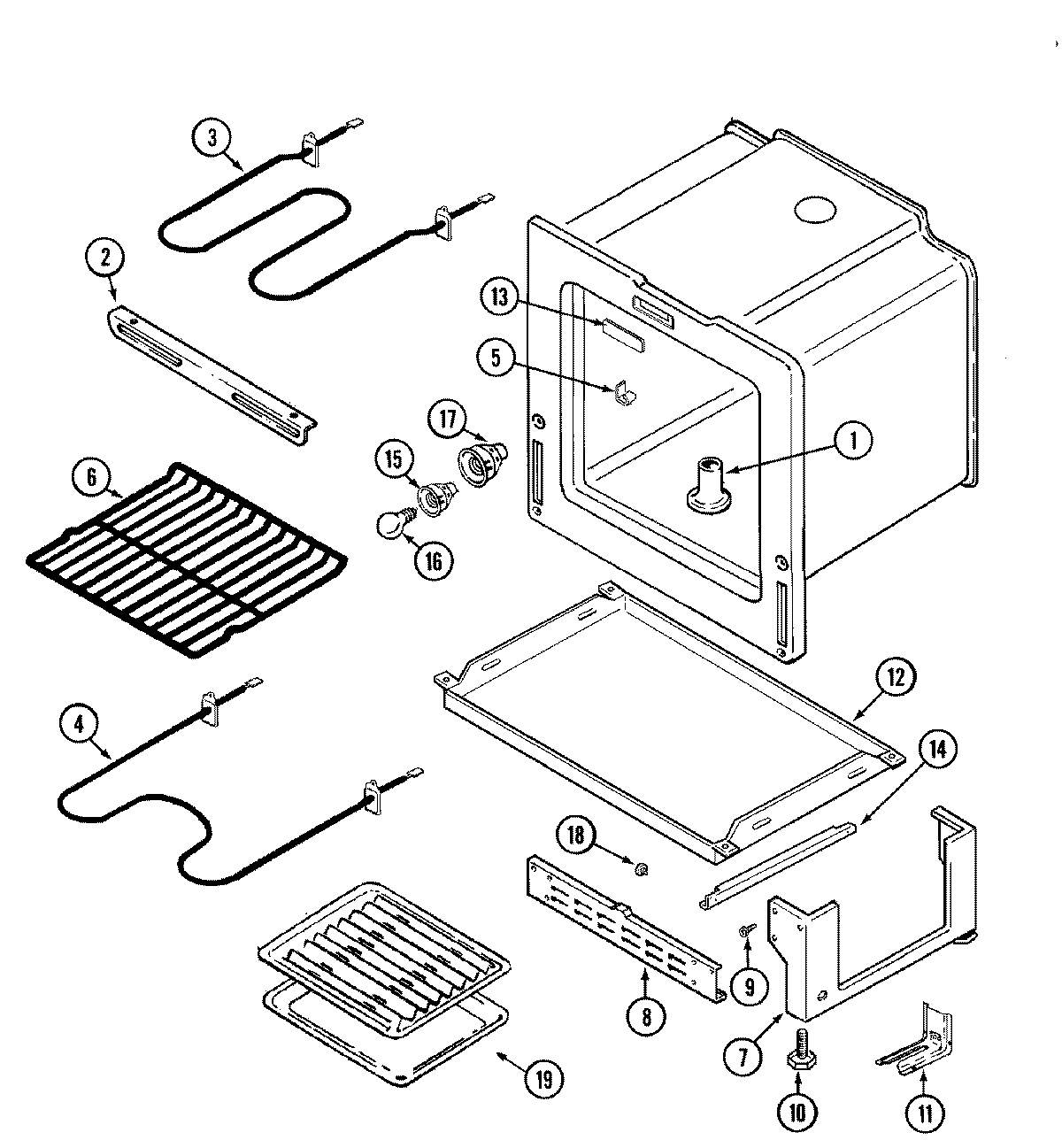 3
2
13
5
17
15
1
6
16
12
4
14
18
9
8
7
19
10
11