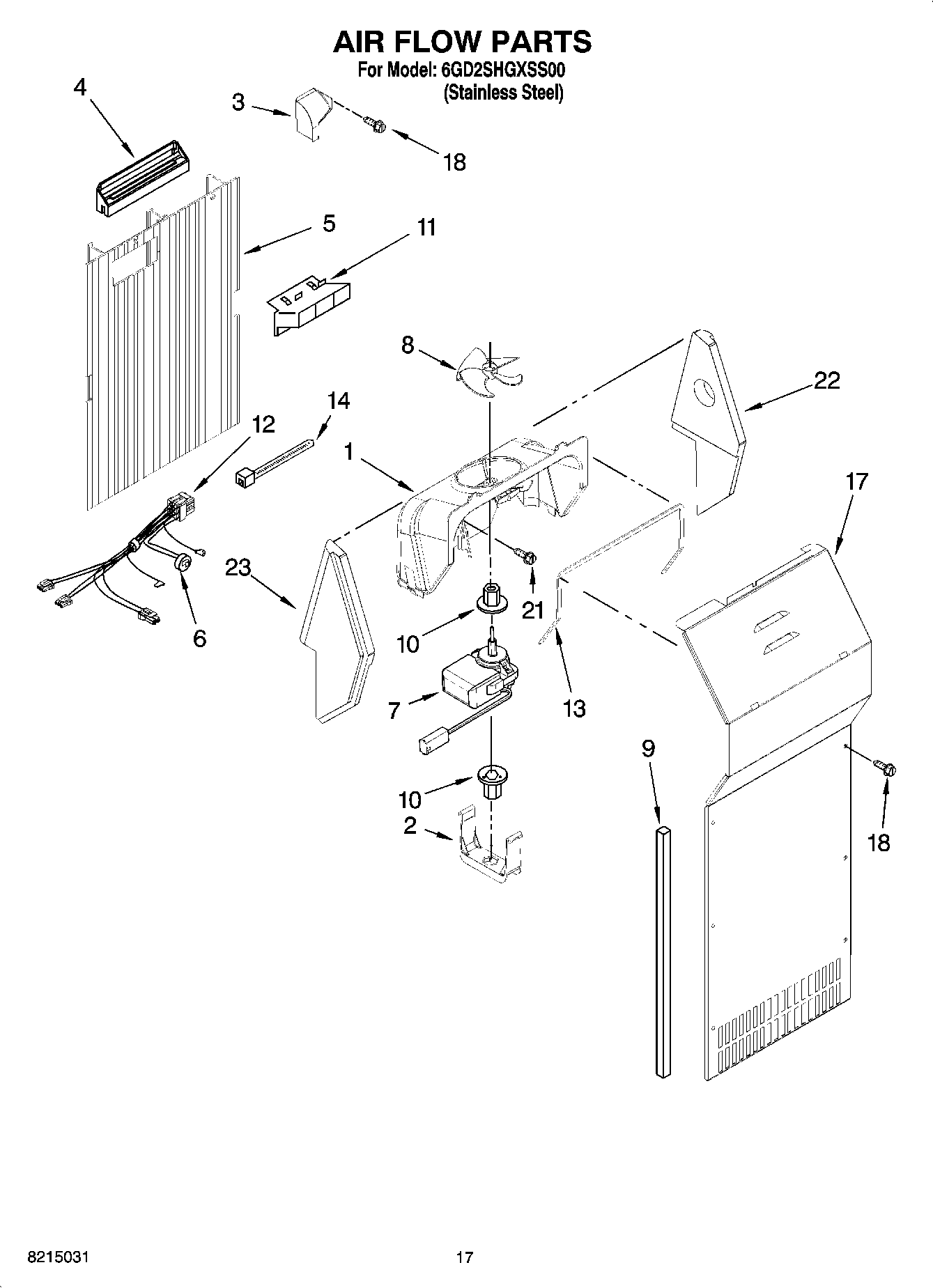 AIR FLOW PARTS
For Model: 6GD2SHGXSS00
(Stainless Steel)

4
3
18
5
11
8
22
14
12
1
17
23
21
6
10
13
7
9
10
2
18

8215031
17