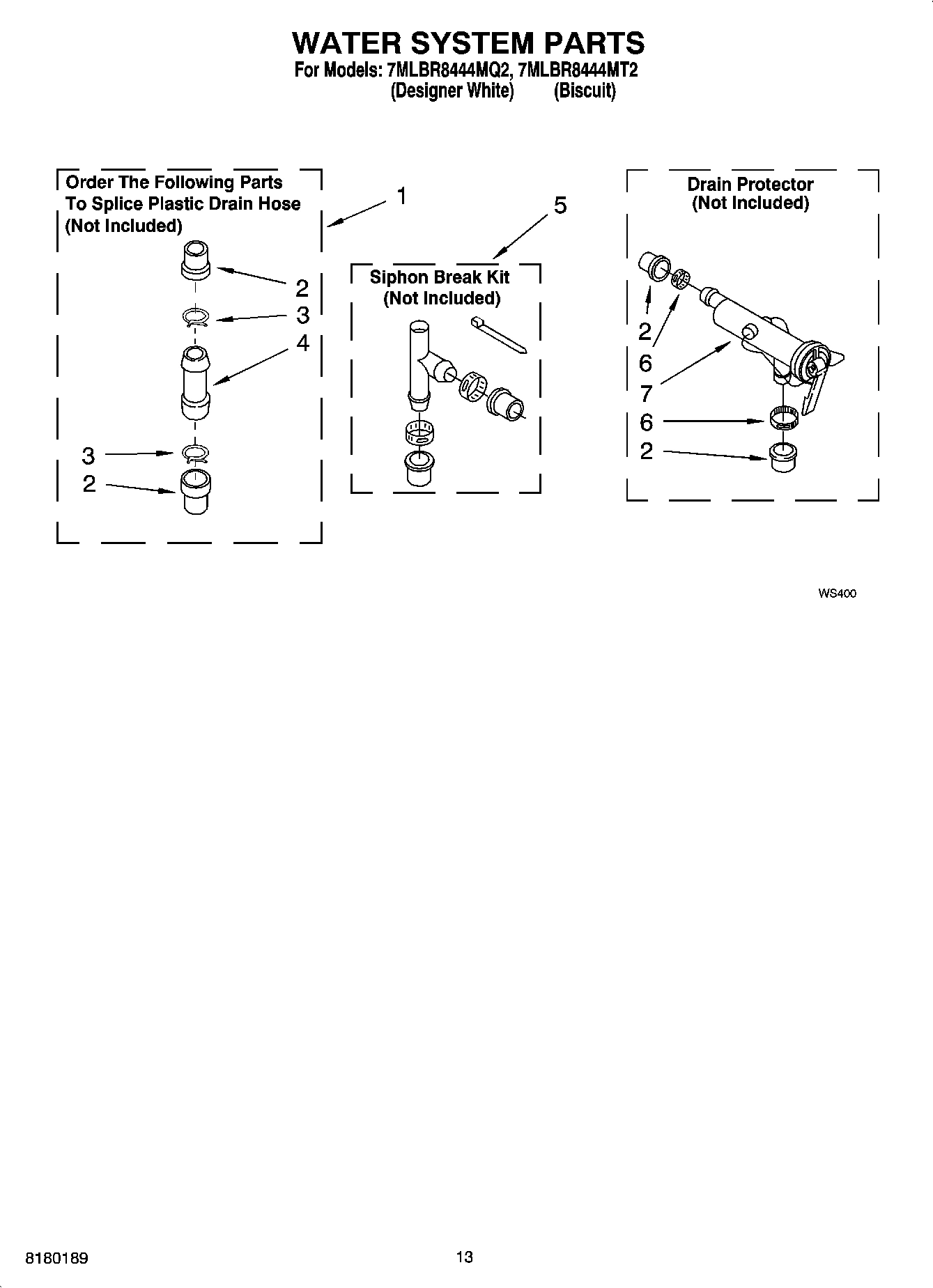 WATER SYSTEM PARTS
For Models: 7MLBR8444MQ2, 7MLBR8444MT2
(Designer White) (Biscuit)

Order The Following Parts To Splice Plastic Drain Hose (Not Included)

1

2
3
4
3
2

5

Siphon Break Kit (Not Included)

Drain Protector (Not Included)

2
6
7
6
2

WS400

8180189

13