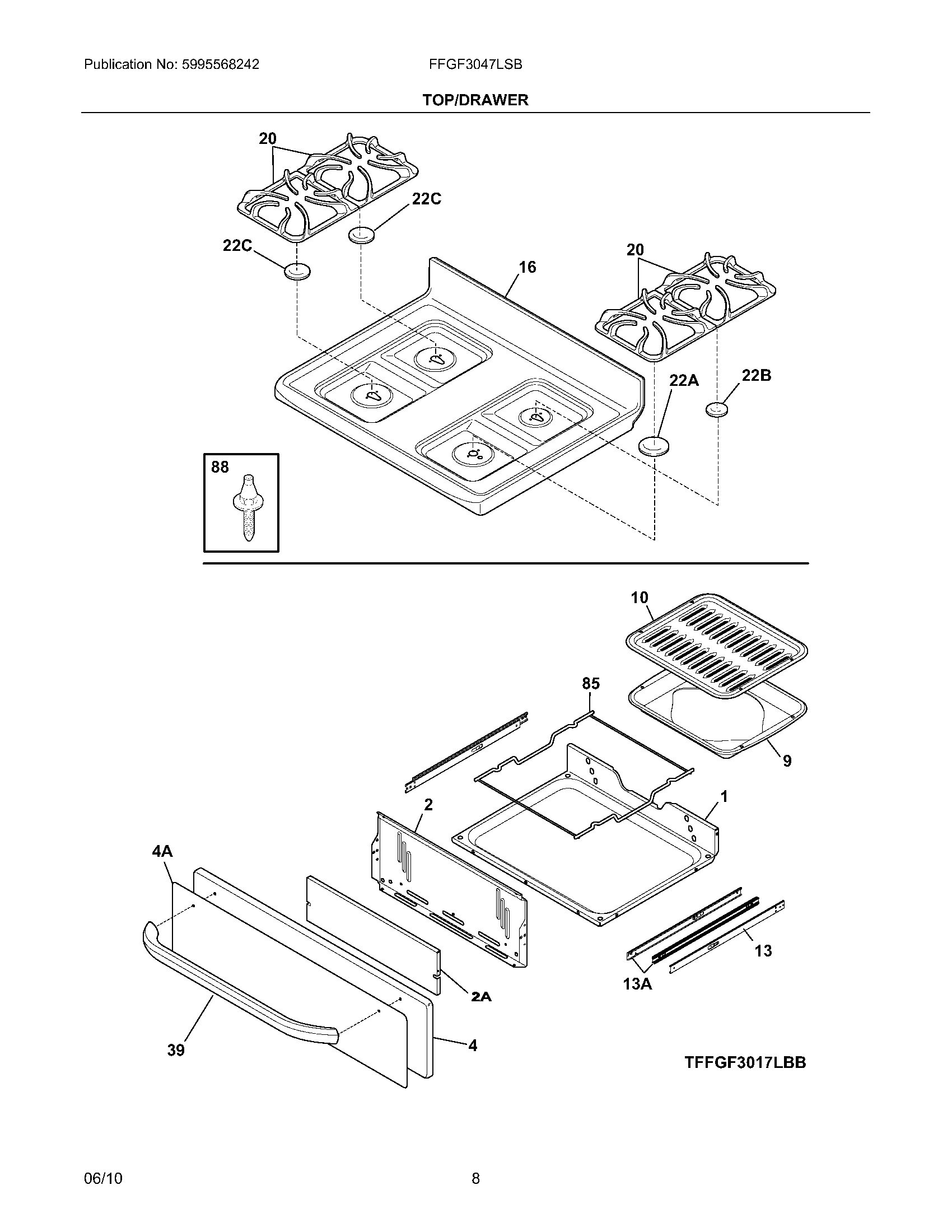 Publication No: 5995568242

FFGF3047LSB

TOP/DRAWER

20

22C

22C

16

20

22A

22B

88

10

85

9

2

1

4A

2A

13

13A

39

4

TFFGF3017LBB

06/10

8