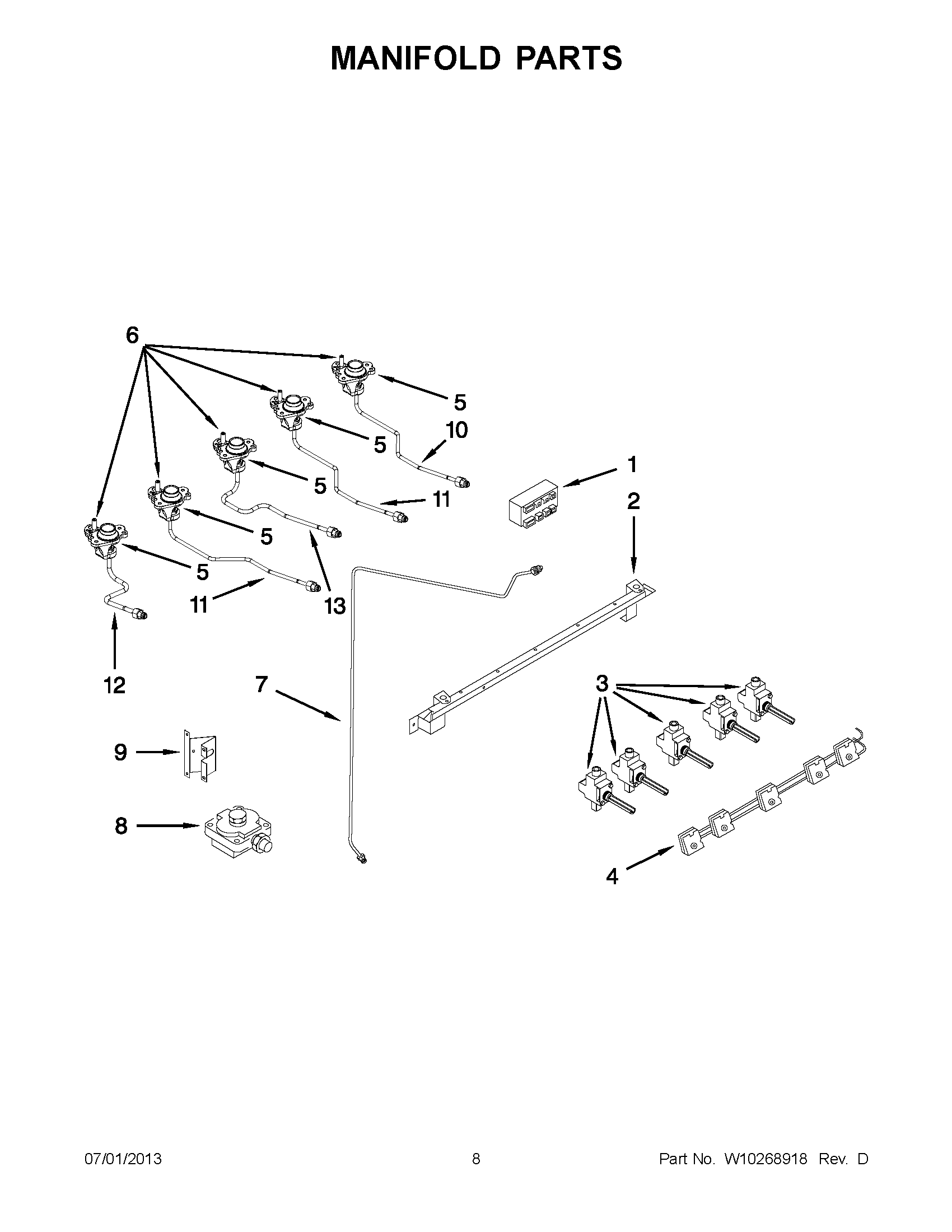 MANIFOLD PARTS

6
5
10
5
1
5
11
2
5
5
11
13
12
7
3
9
8
4

07/01/2013
8
Part No. W10268918 Rev. D