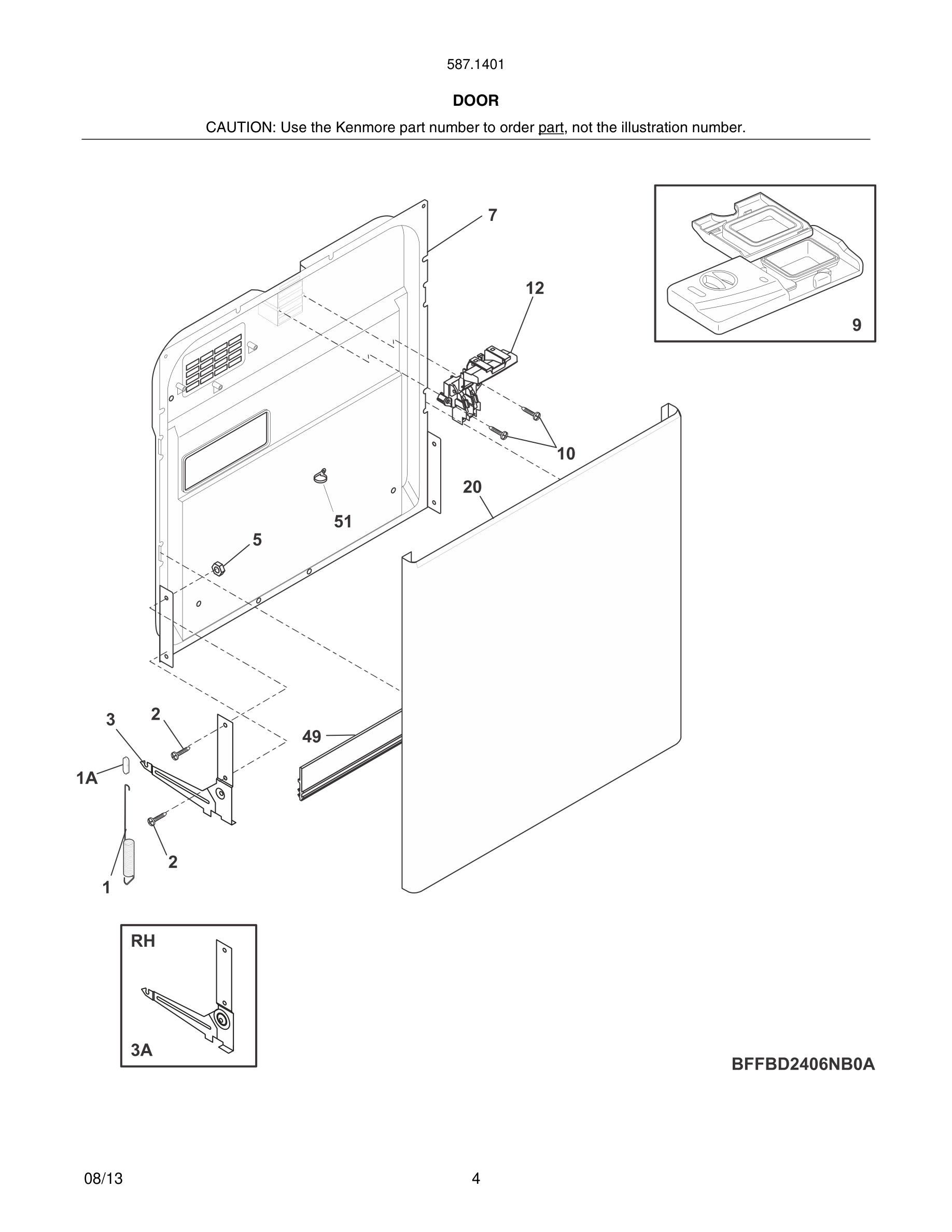 587.1401

DOOR

CAUTION: Use the Kenmore part number to order part, not the illustration number.

7

12

9

10

20

51

5

3

2

49

1A

2

1

RH

3A

BFFBD2406NB0A

08/13

4